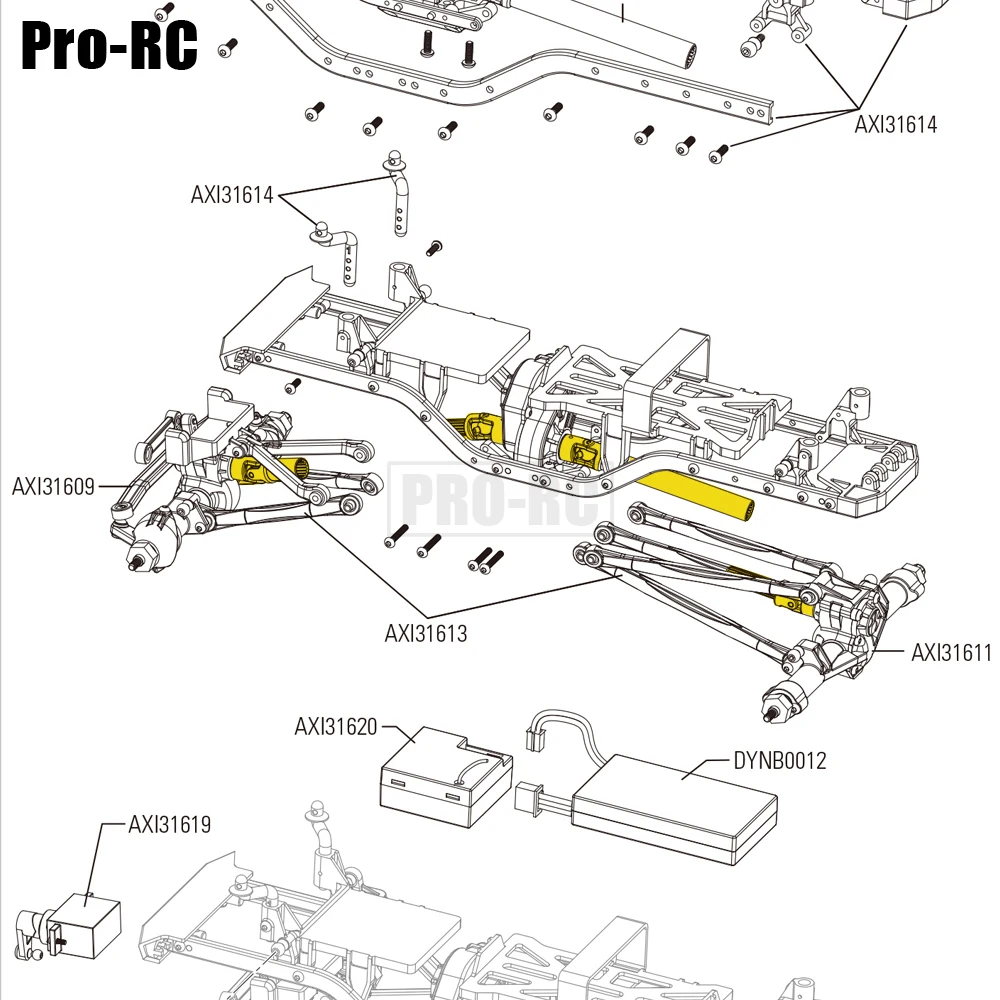 Pro-RC

AXI31614

AXI31614

AXI31609

PRO-RC

AXI31613

AXI31611

AXI31620

DYNB0012

AXI31619