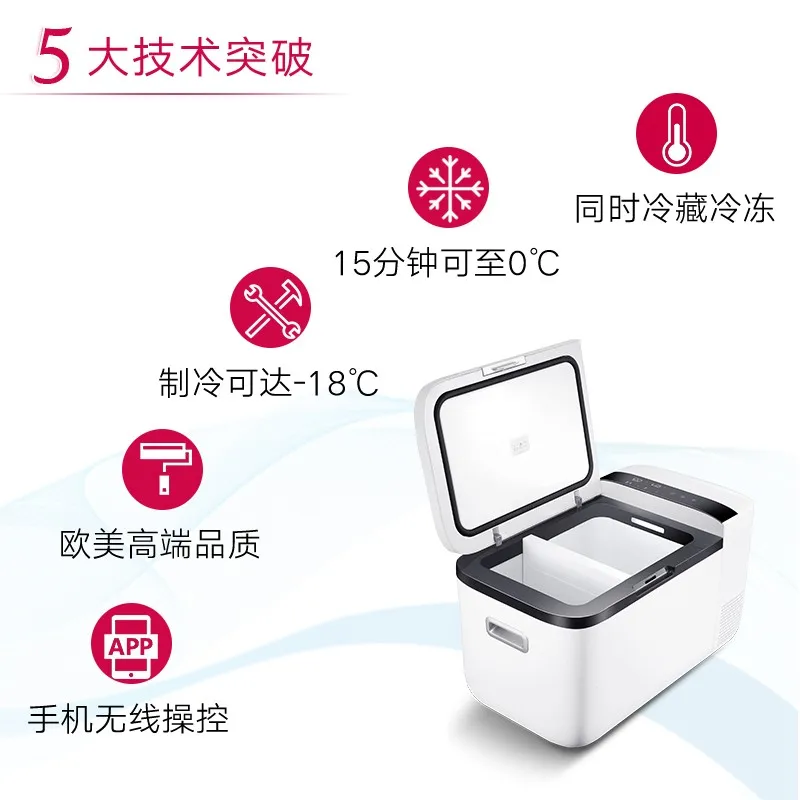 5 大技术突破

同时冷藏冷冻

15分钟可至0℃

制冷可达-18℃

欧美高端品质

APP

手机无线操控