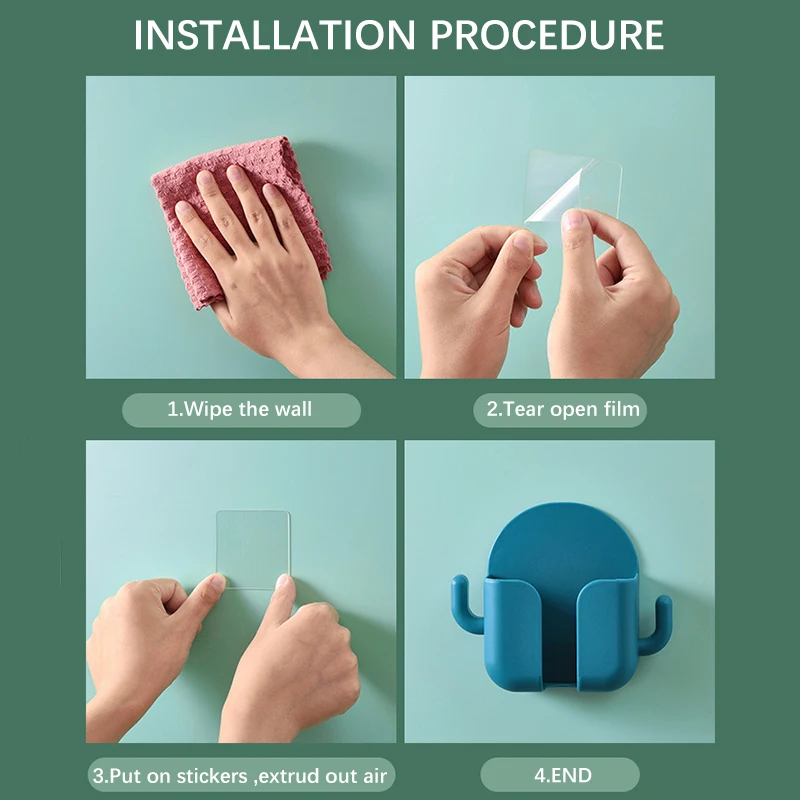 INSTALLATION PROCEDURE

1.Wipe the wall

2.Tear open film

3.Put on stickers ,extrud out air

4.END