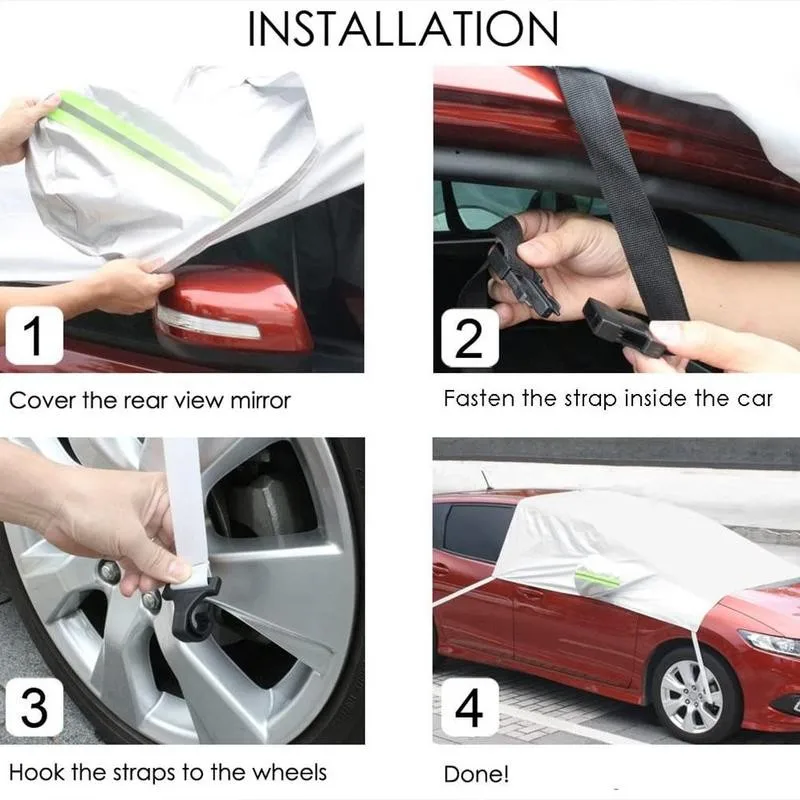 INSTALLATION

1

Cover the rear view mirror

2

Fasten the strap inside the car

3

Hook the straps to the wheels

4

Done!