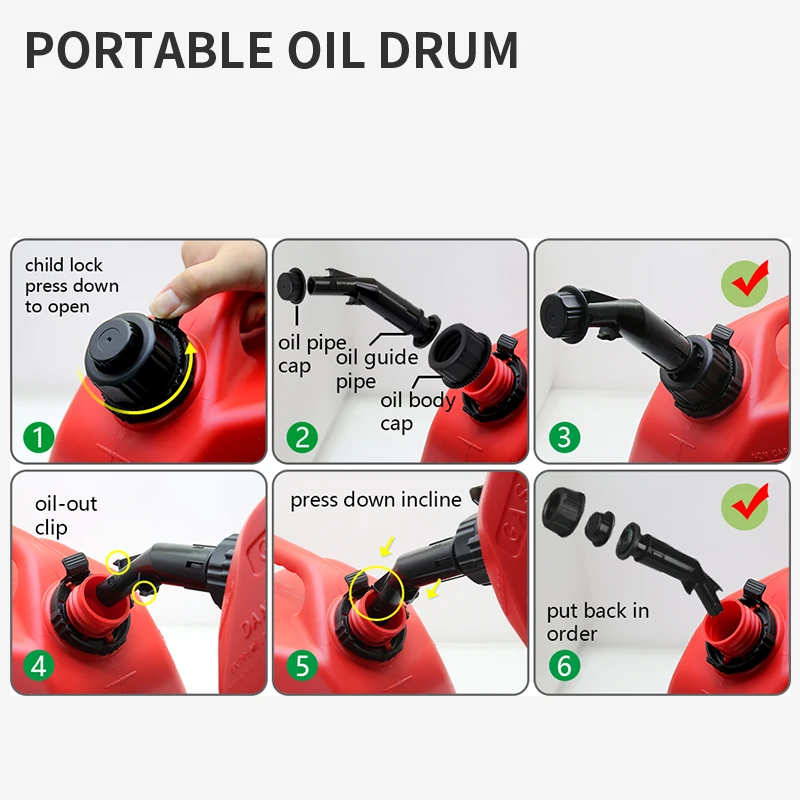 PORTABLE OIL DRUM

child lock press down to open

1

oil pipe cap

oil guide pipe

oil body cap

2

3

oil-out clip

4

press down incline

5

put back in order

6