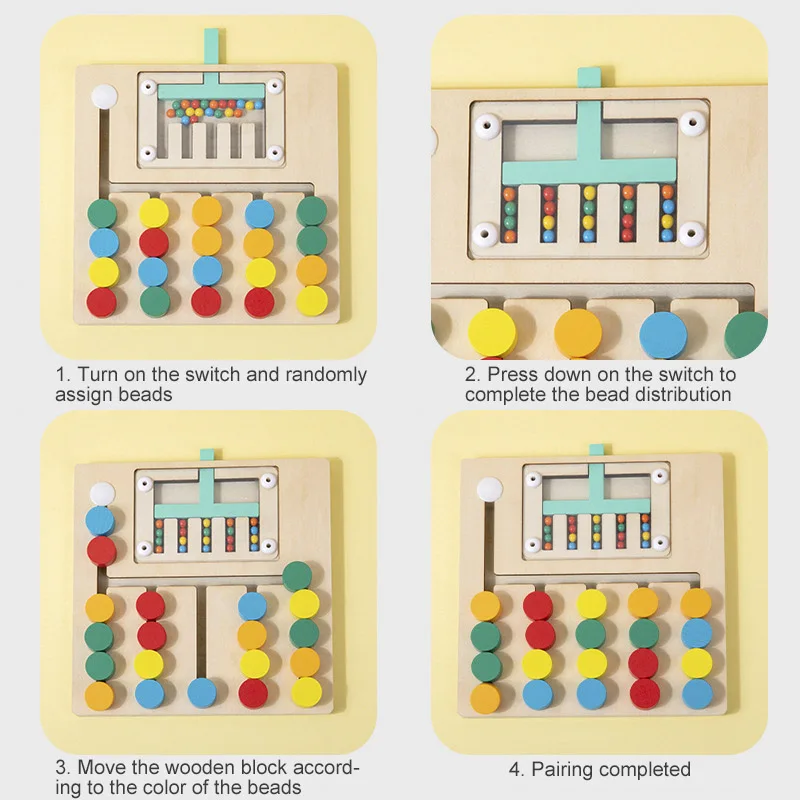 1. Turn on the switch and randomly assign beads

2. Press down on the switch to complete the bead distribution

3. Move the wooden block according to the color of the beads

4. Pairing completed