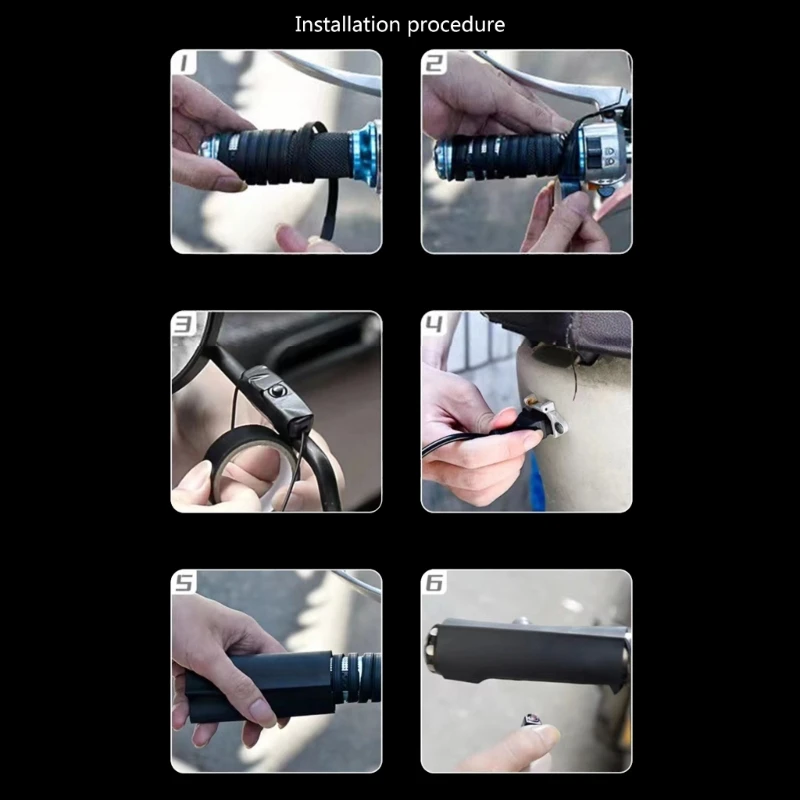 Installation procedure

1

2

3

4

5

6