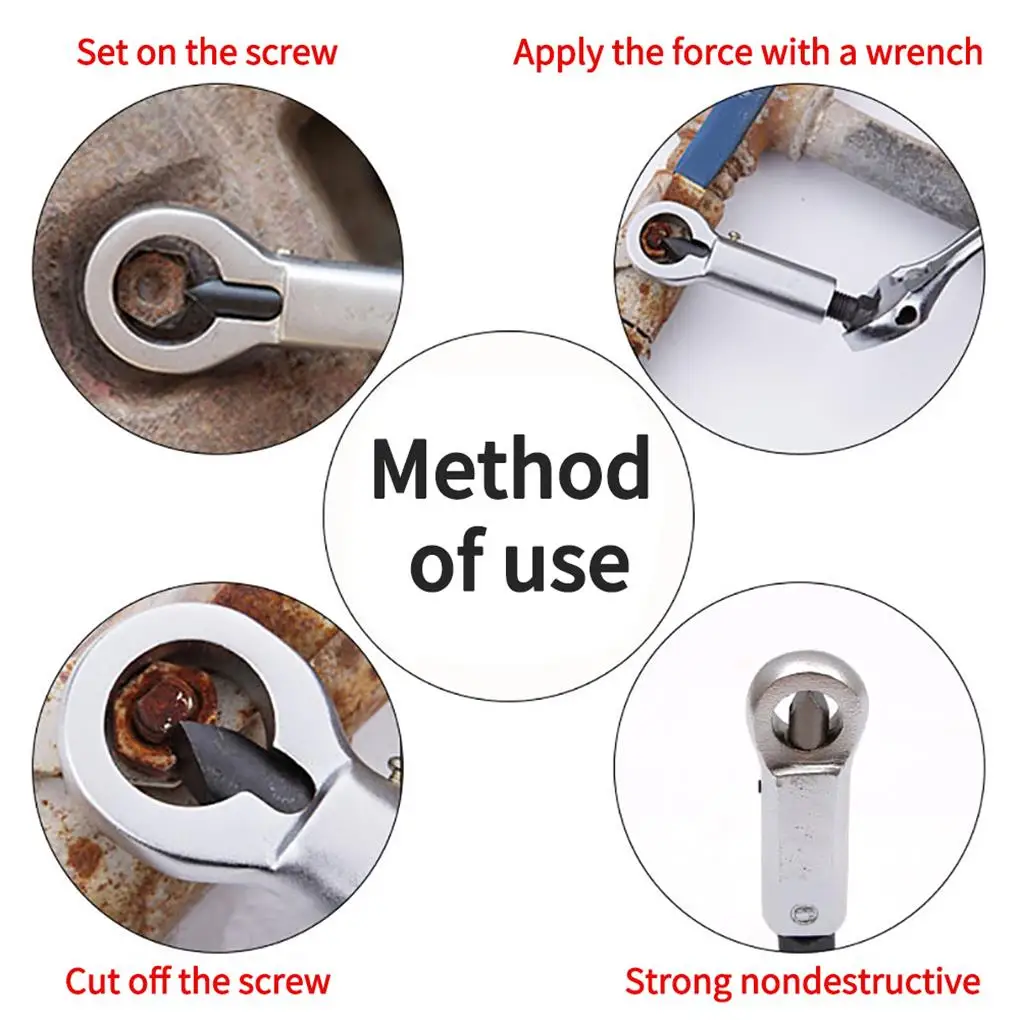 Set on the screw

Apply the force with a wrench

Method of use

Cut off the screw

Strong nondestructive