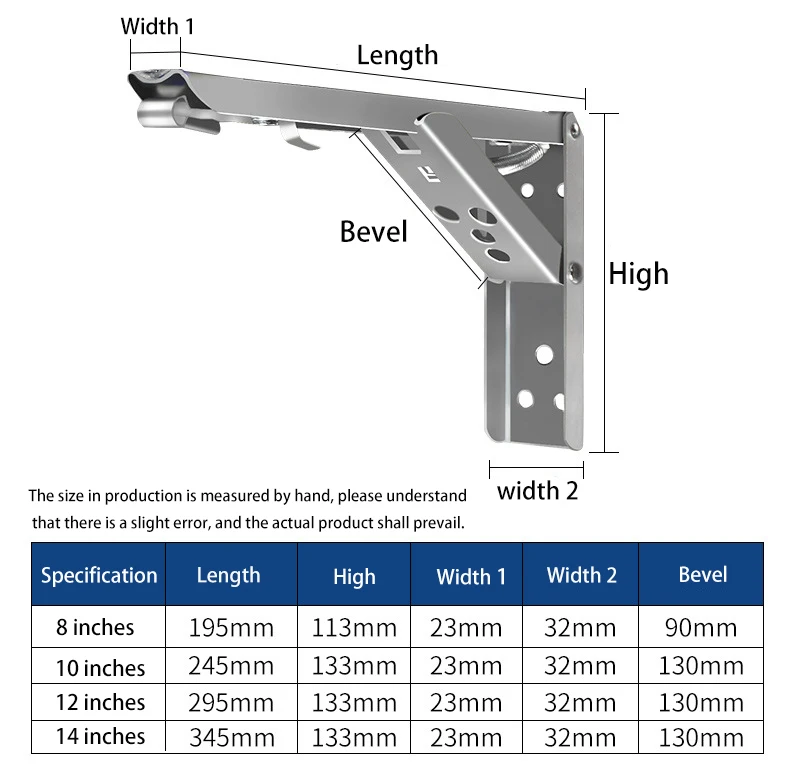 Width 1

Length

Bevel

High

width 2

The size in production is measured by hand, please understand that there is a slight error, and the actual product shall prevail.

| Specification | Length | High | Width 1 | Width 2 | Bevel |
|---|---|---|---|---|---|
| 8 inches | 195mm | 113mm | 23mm | 32mm | 90mm |
| 10 inches | 245mm | 133mm | 23mm | 32mm | 130mm |
| 12 inches | 295mm | 133mm | 23mm | 32mm | 130mm |
| 14 inches | 345mm | 133mm | 23mm | 32mm | 130mm |