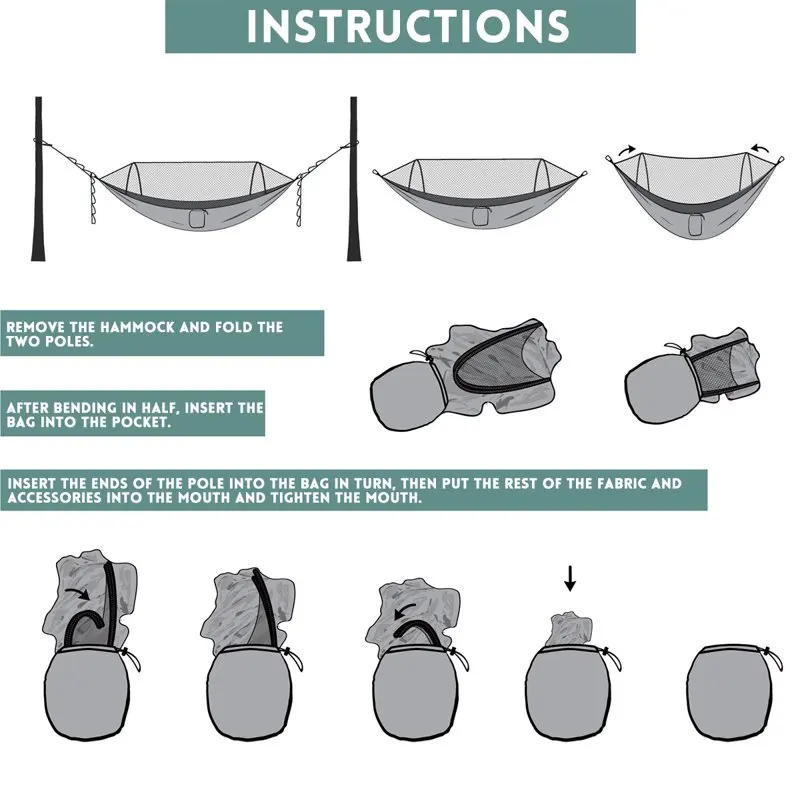 INSTRUCTIONS

REMOVE THE HAMMOCK AND FOLD THE TWO POLES.

AFTER BENDING IN HALF, INSERT THE BAG INTO THE POCKET.

INSERT THE ENDS OF THE POLE INTO THE BAG IN TURN, THEN PUT THE REST OF THE FABRIC AND ACCESSORIES INTO THE MOUTH AND TIGHTEN THE MOUTH.