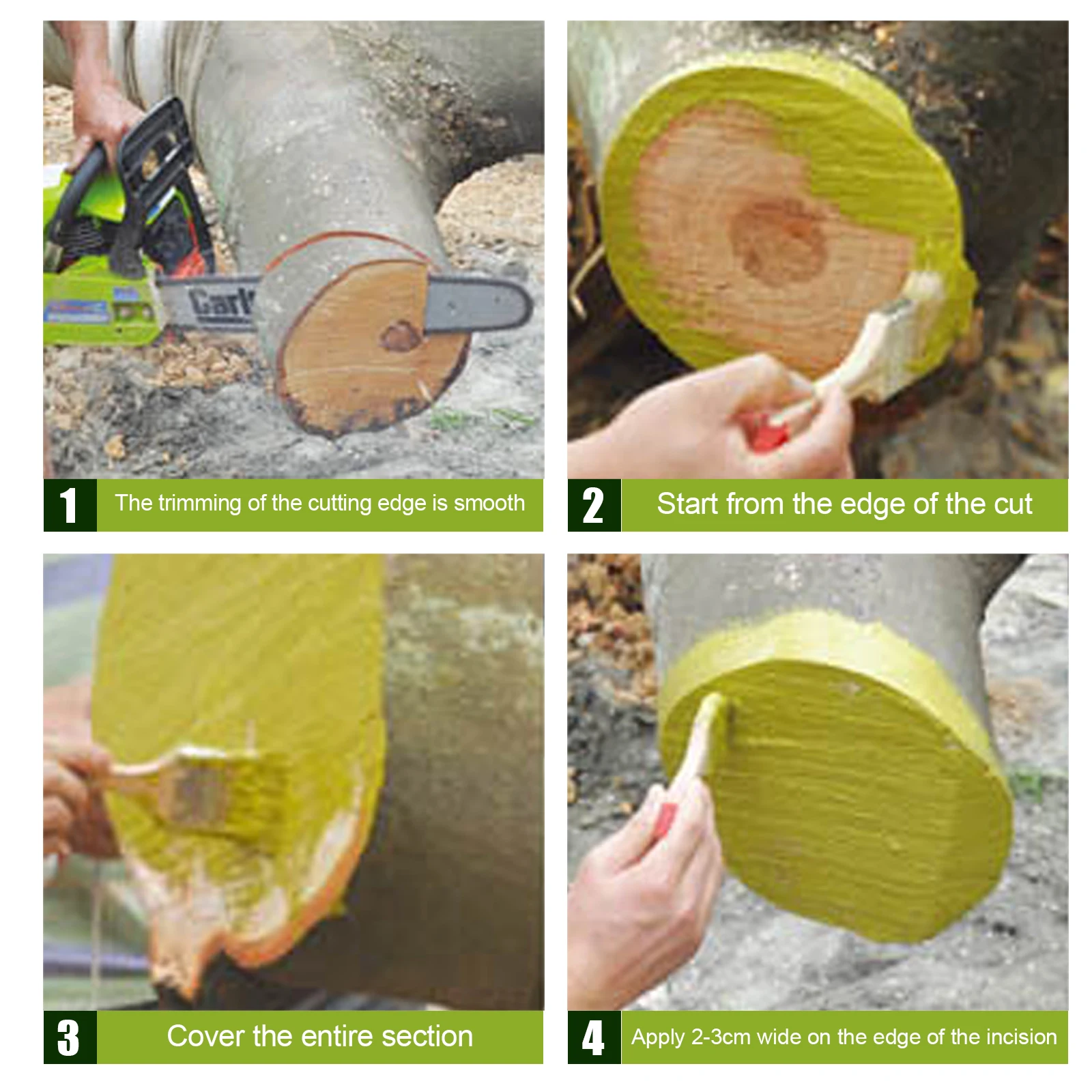 Carl

1 The trimming of the cutting edge is smooth

2 Start from the edge of the cut

3 Cover the entire section

4 Apply 2-3cm wide on the edge of the incision