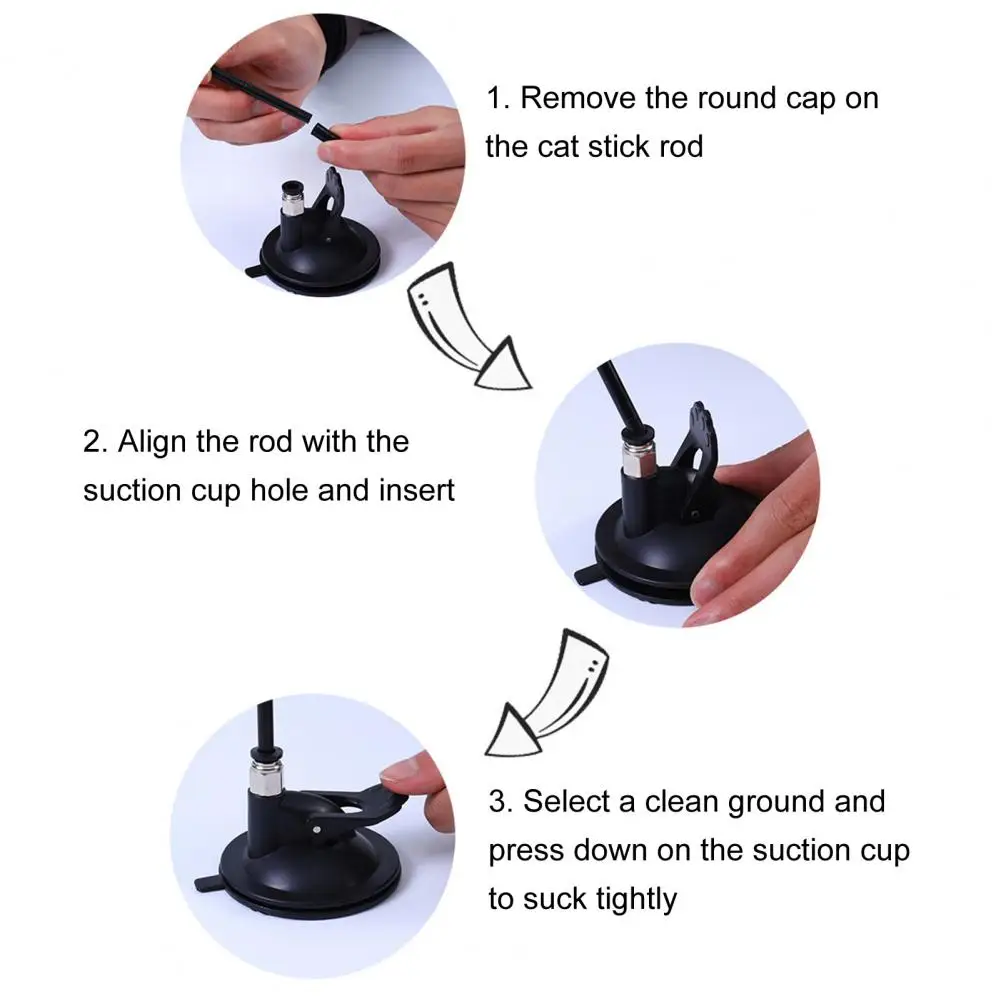 1. Remove the round cap on the cat stick rod

2. Align the rod with the suction cup hole and insert

3. Select a clean ground and press down on the suction cup to suck tightly