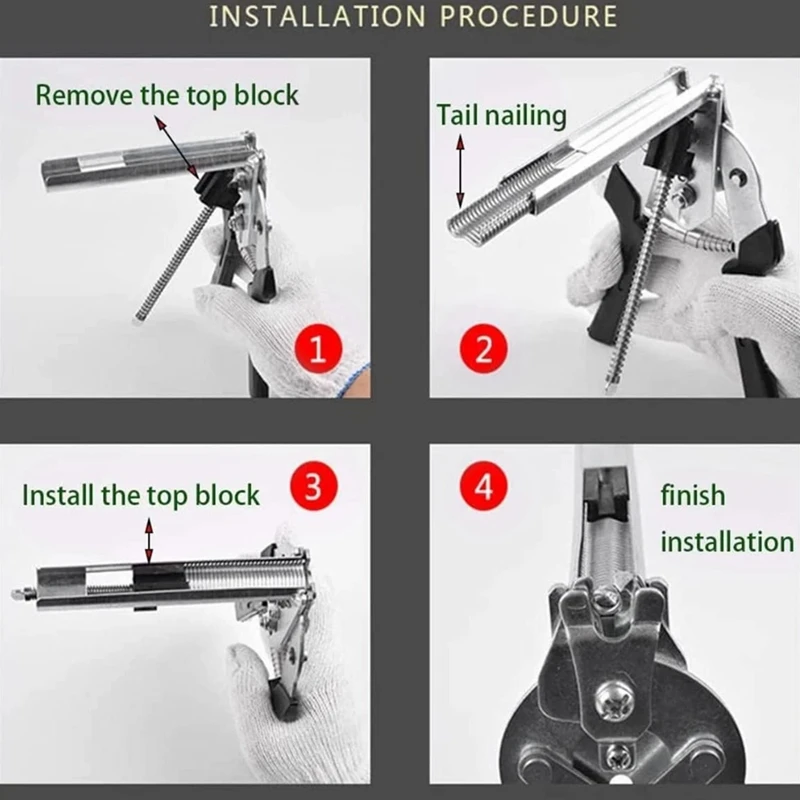 INSTALLATION PROCEDURE

Remove the top block

1

Tail nailing

2

Install the top block

3

4

finish installation