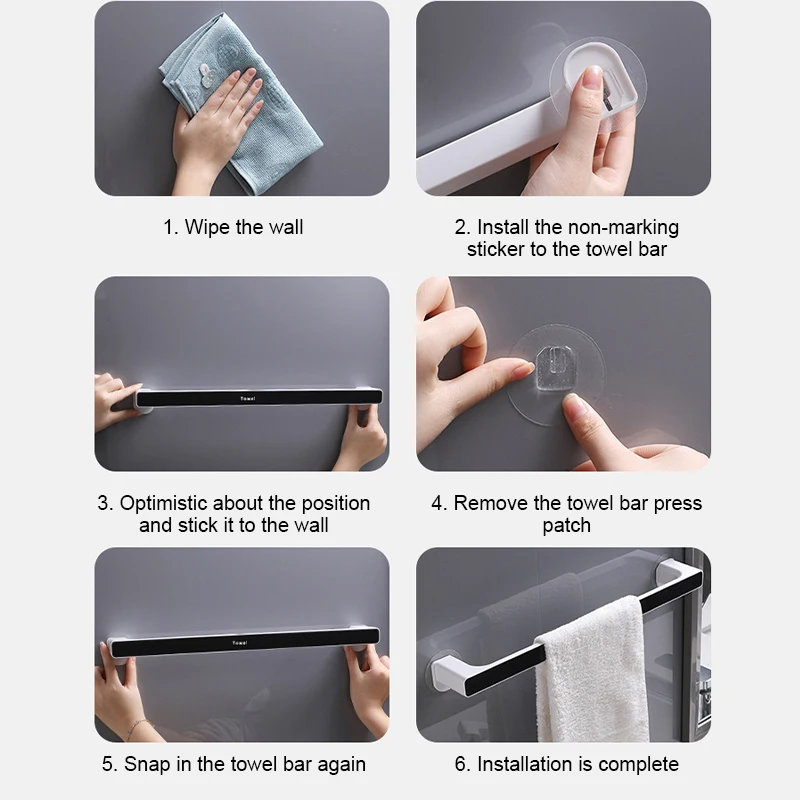 1. Wipe the wall

2. Install the non-marking sticker to the towel bar

Towel

3. Optimistic about the position and stick it to the wall

4. Remove the towel bar press patch

Towel

5. Snap in the towel bar again

6. Installation is complete