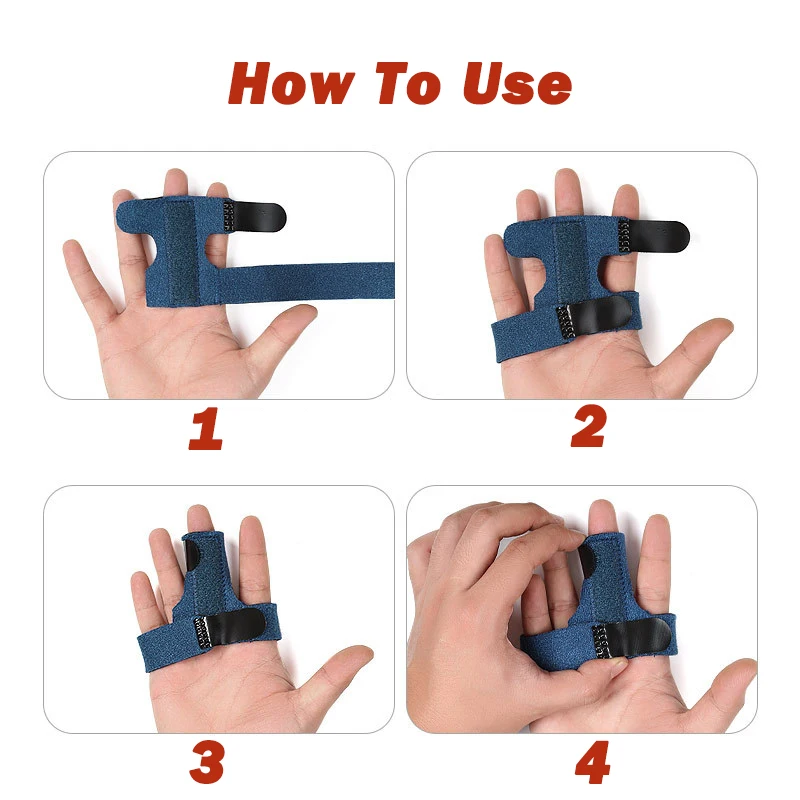 How To Use

1

2

3

4