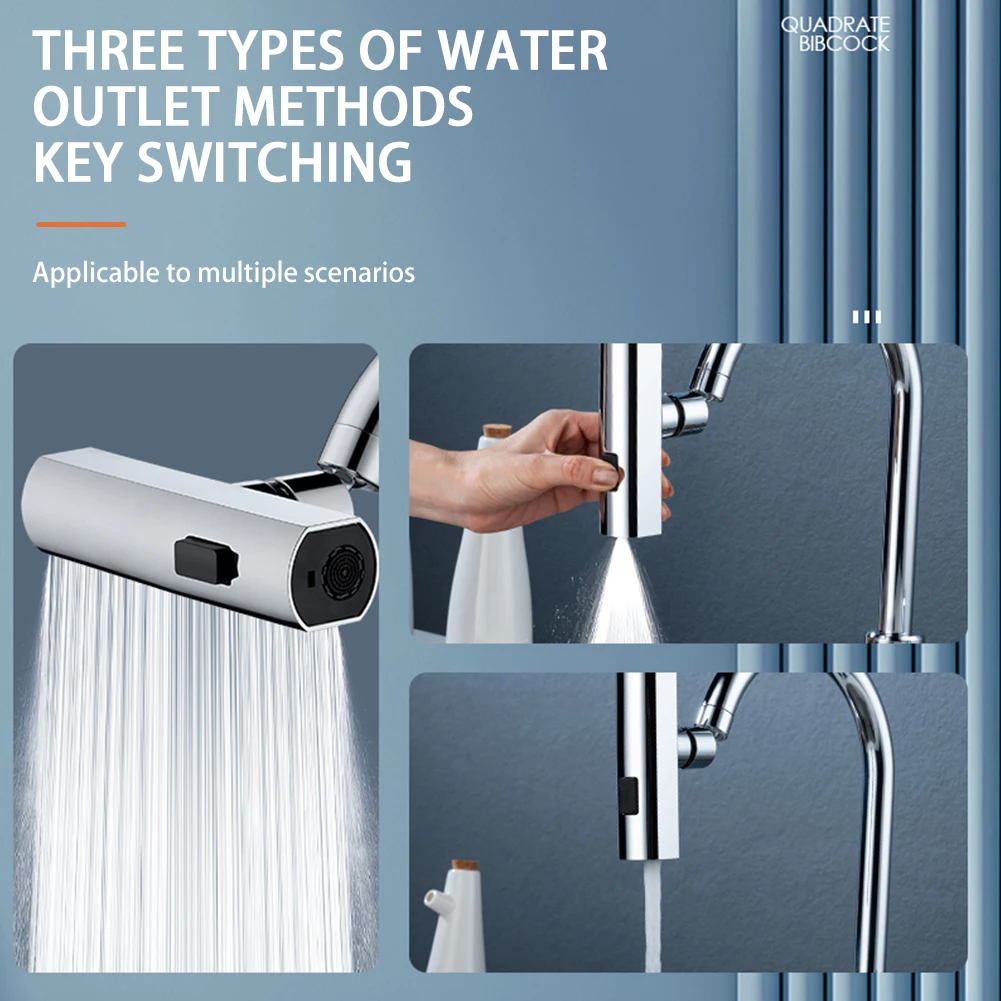 THREE TYPES OF WATER OUTLET METHODS KEY SWITCHING

QUADRATE BIBCOCK

Applicable to multiple scenarios