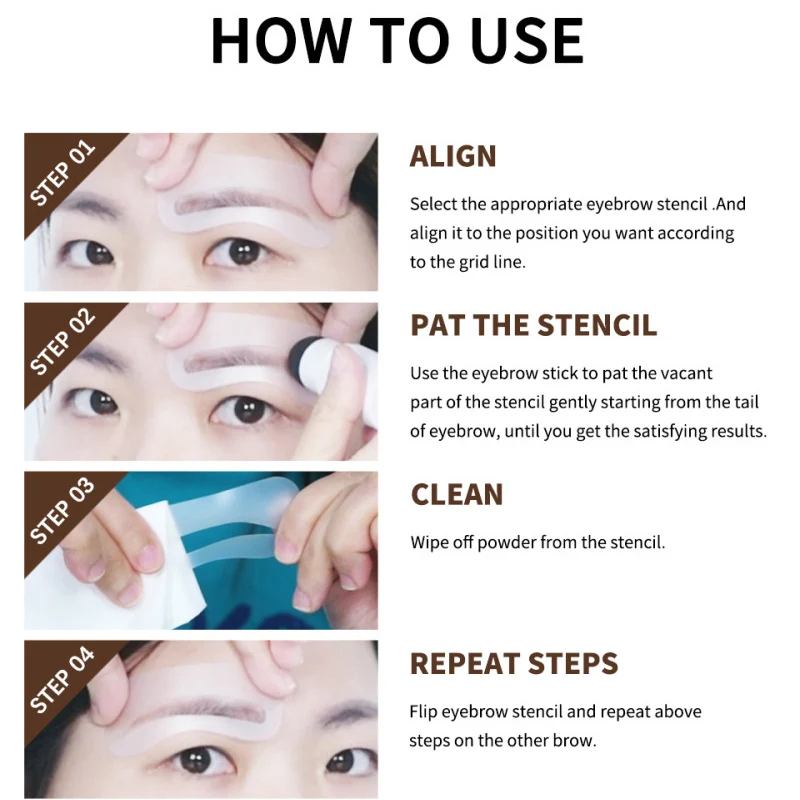 HOW TO USE

STEP 01

ALIGN

Select the appropriate eyebrow stencil .And align it to the position you want according to the grid line.

STEP 02

PAT THE STENCIL

Use the eyebrow stick to pat the vacant part of the stencil gently starting from the tail of eyebrow, until you get the satisfying results.

STEP 03

CLEAN

Wipe off powder from the stencil.

STEP 04

REPEAT STEPS

Flip eyebrow stencil and repeat above steps on the other brow.