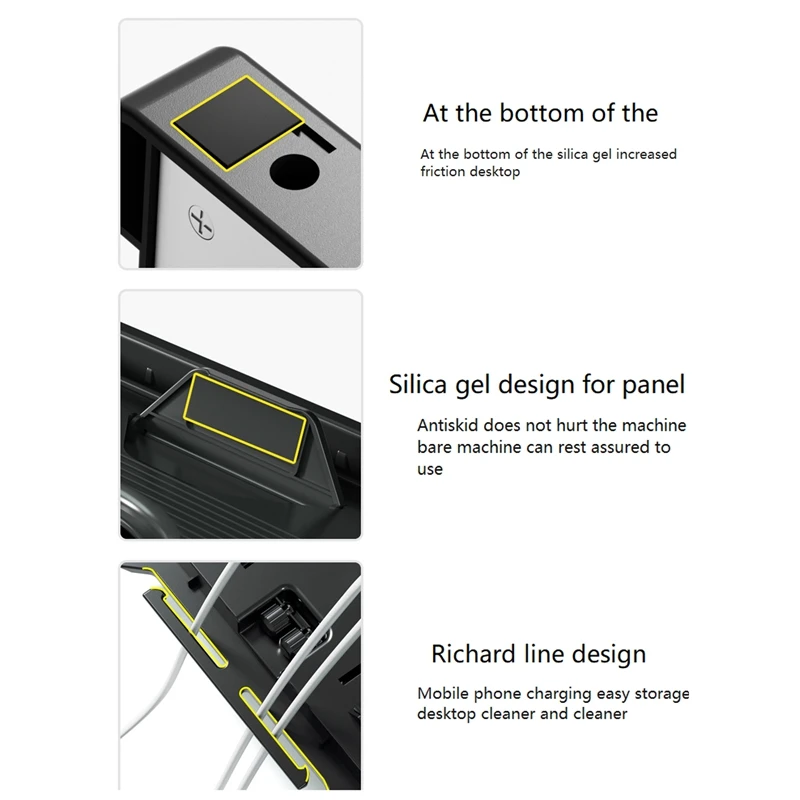 At the bottom of the

At the bottom of the silica gel increased friction desktop

Silica gel design for panel

Antiskid does not hurt the machine bare machine can rest assured to use

Richard line design

Mobile phone charging easy storage desktop cleaner and cleaner