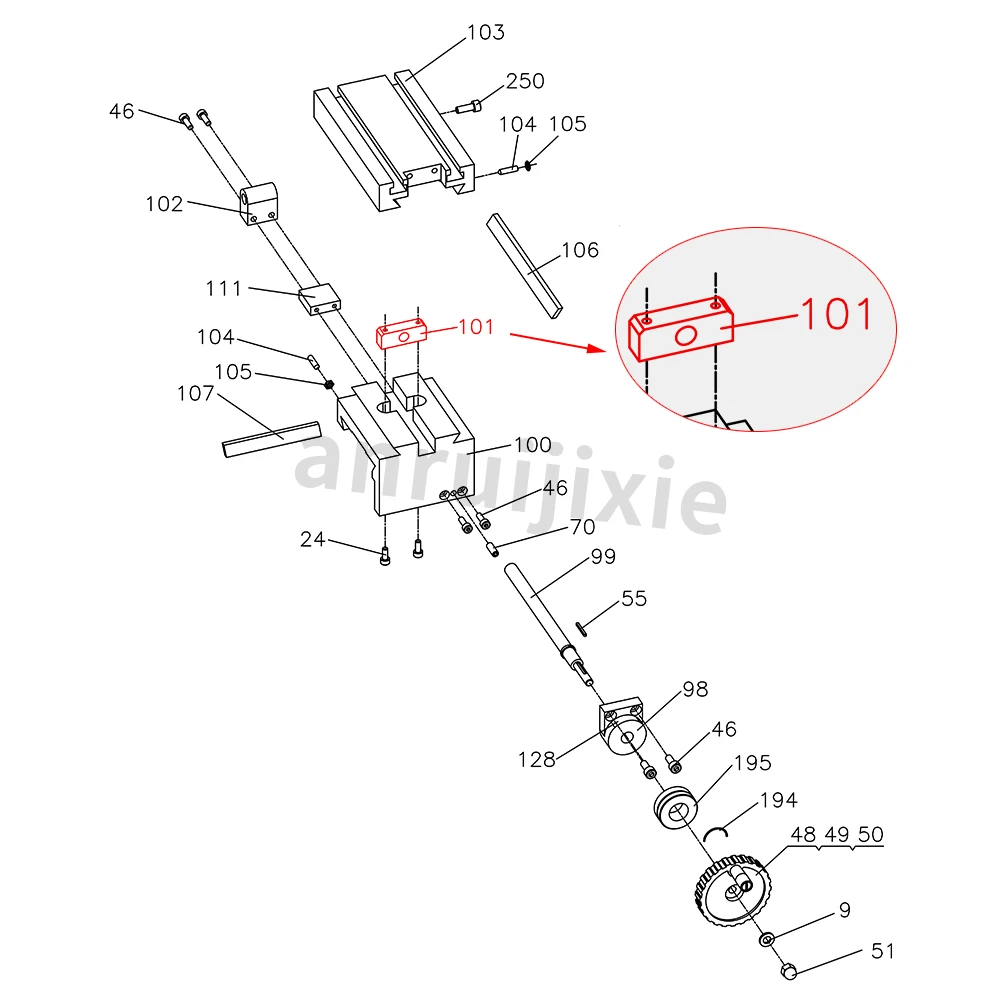 103
250
46
104
105
102
106
111
101
101
104
105
107
100
anruijixie
46
70
24
99
55
98
46
128
195
194
48 49 50
9
51