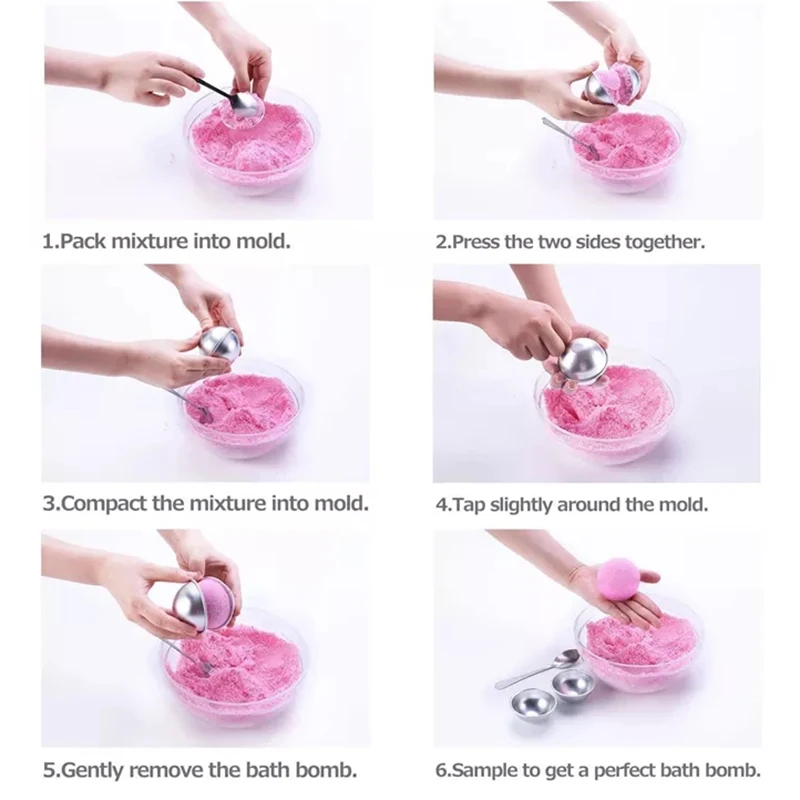 1.Pack mixture into mold.

2.Press the two sides together.

3.Compact the mixture into mold.

4.Tap slightly around the mold.

5.Gently remove the bath bomb.

6.Sample to get a perfect bath bomb.