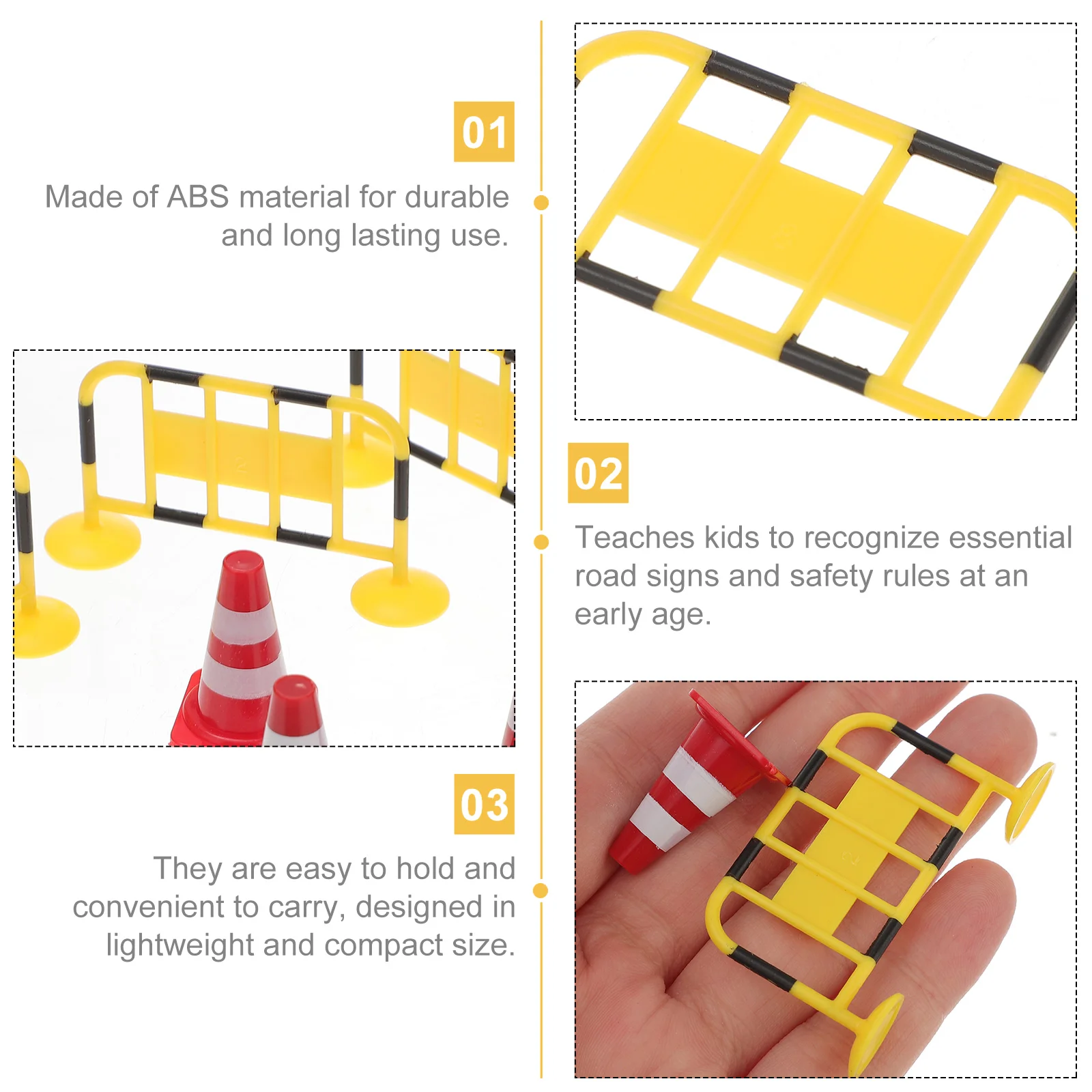 01

Made of ABS material for durable and long lasting use.

02

Teaches kids to recognize essential road signs and safety rules at an early age.

03

They are easy to hold and convenient to carry, designed in lightweight and compact size.