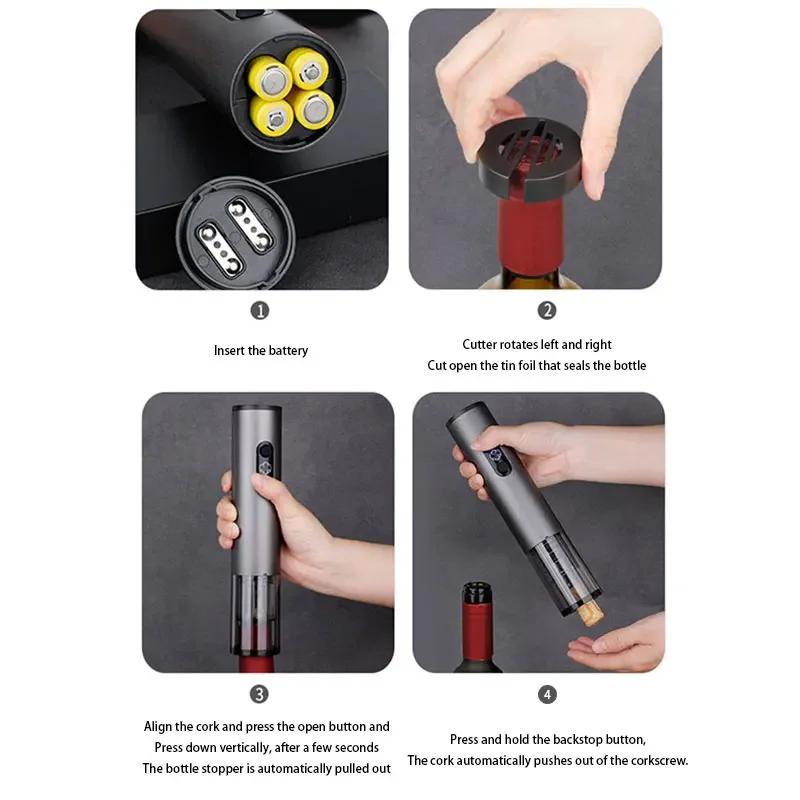 1

Insert the battery

2

Cutter rotates left and right
Cut open the tin foil that seals the bottle

3

Align the cork and press the open button and
Press down vertically, after a few seconds
The bottle stopper is automatically pulled out

4

Press and hold the backstop button,
The cork automatically pushes out of the corkscrew.