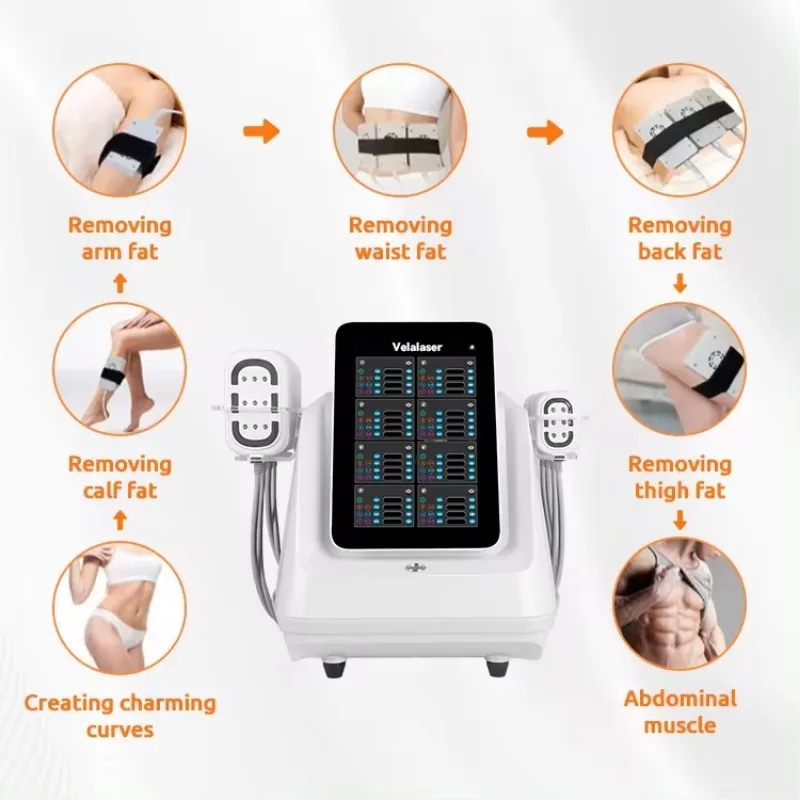 Removing arm fat

Removing waist fat

Removing back fat

Removing calf fat

Velalaser

Removing thigh fat

Creating charming curves

Abdominal muscle