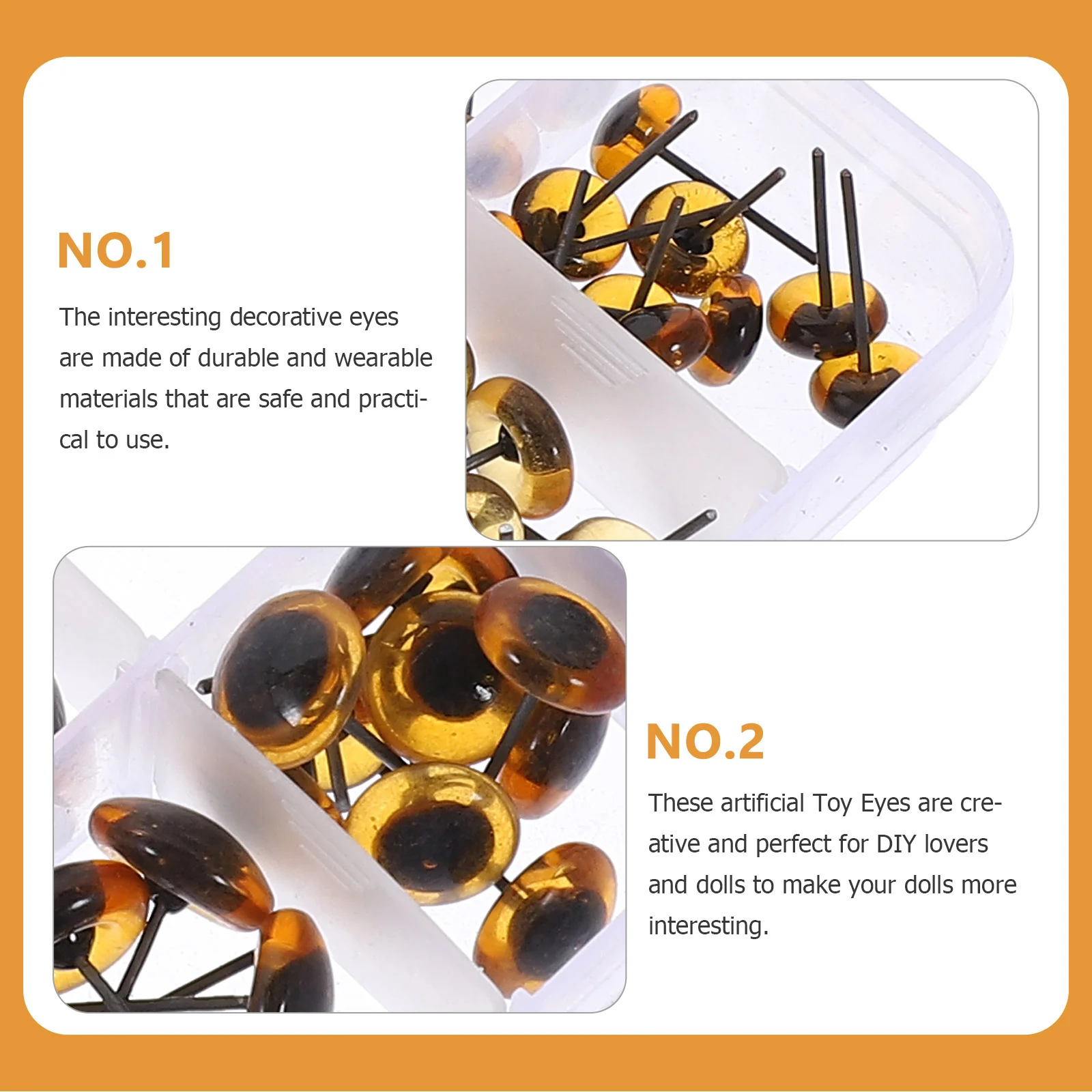 NO.1

The interesting decorative eyes are made of durable and wearable materials that are safe and practical to use.

NO.2

These artificial Toy Eyes are creative and perfect for DIY lovers and dolls to make your dolls more interesting.