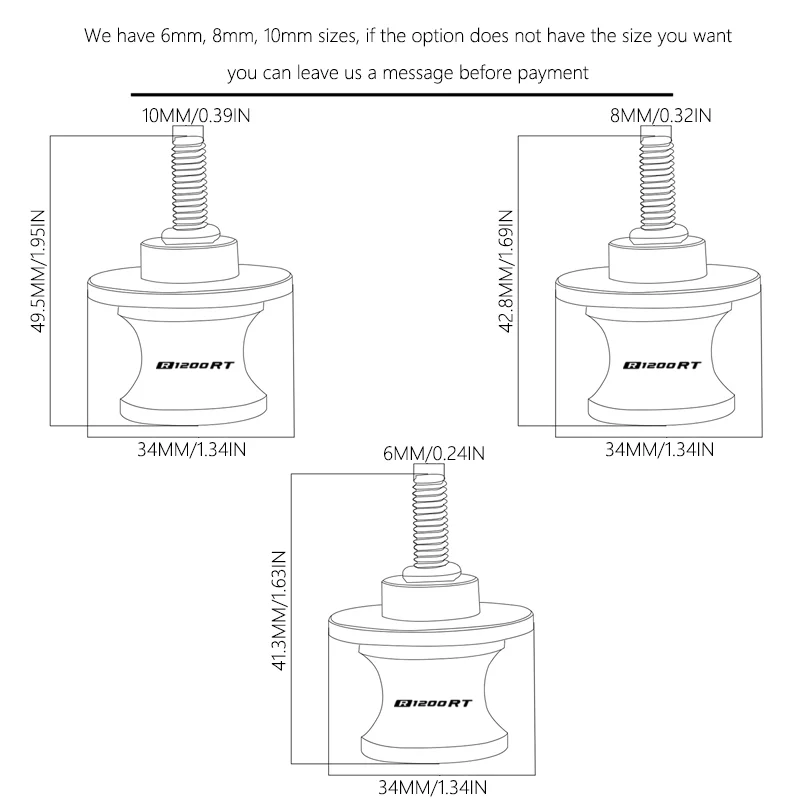 We have 6mm, 8mm, 10mm sizes, if the option does not have the size you want you can leave us a message before payment

10MM/0.39IN

49.5MM/1.95IN

R1200RT

34MM/1.34IN

8MM/0.32IN

42.8MM/1.69IN

R1200RT

34MM/1.34IN

6MM/0.24IN

41.3MM/1.63IN

R1200RT

34MM/1.34IN