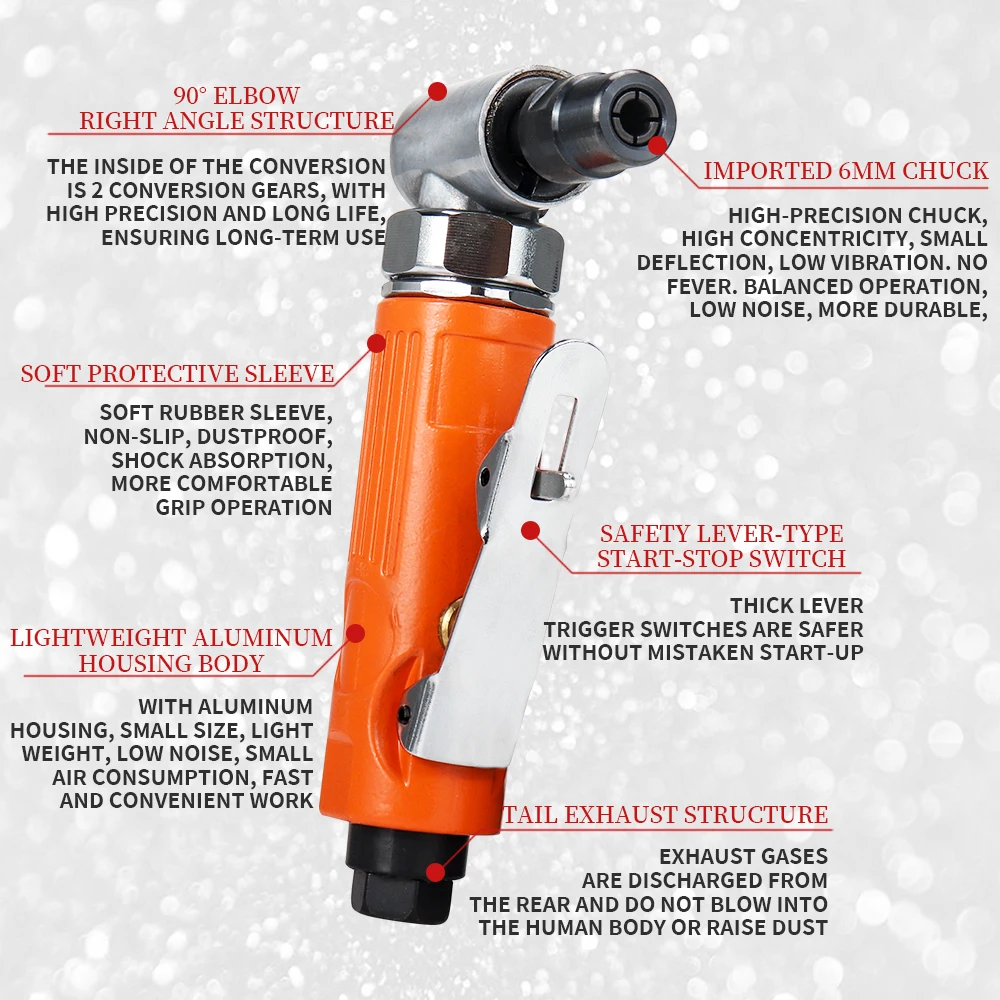 90° ELBOW
RIGHT ANGLE STRUCTURE

THE INSIDE OF THE CONVERSION IS 2 CONVERSION GEARS, WITH HIGH PRECISION AND LONG LIFE, ENSURING LONG-TERM USE

IMPORTED 6MM CHUCK

HIGH-PRECISION CHUCK, HIGH CONCENTRICITY, SMALL DEFLECTION, LOW VIBRATION. NO FEVER. BALANCED OPERATION, LOW NOISE, MORE DURABLE,

SOFT PROTECTIVE SLEEVE

SOFT RUBBER SLEEVE, NON-SLIP, DUSTPROOF, SHOCK ABSORPTION, MORE COMFORTABLE GRIP OPERATION

SAFETY LEVER-TYPE
START-STOP SWITCH

THICK LEVER TRIGGER SWITCHES ARE SAFER WITHOUT MISTAKEN START-UP

LIGHTWEIGHT ALUMINUM
HOUSING BODY

WITH ALUMINUM HOUSING, SMALL SIZE, LIGHT WEIGHT, LOW NOISE, SMALL AIR CONSUMPTION, FAST AND CONVENIENT WORK

TAIL EXHAUST STRUCTURE

EXHAUST GASES ARE DISCHARGED FROM THE REAR AND DO NOT BLOW INTO THE HUMAN BODY OR RAISE DUST