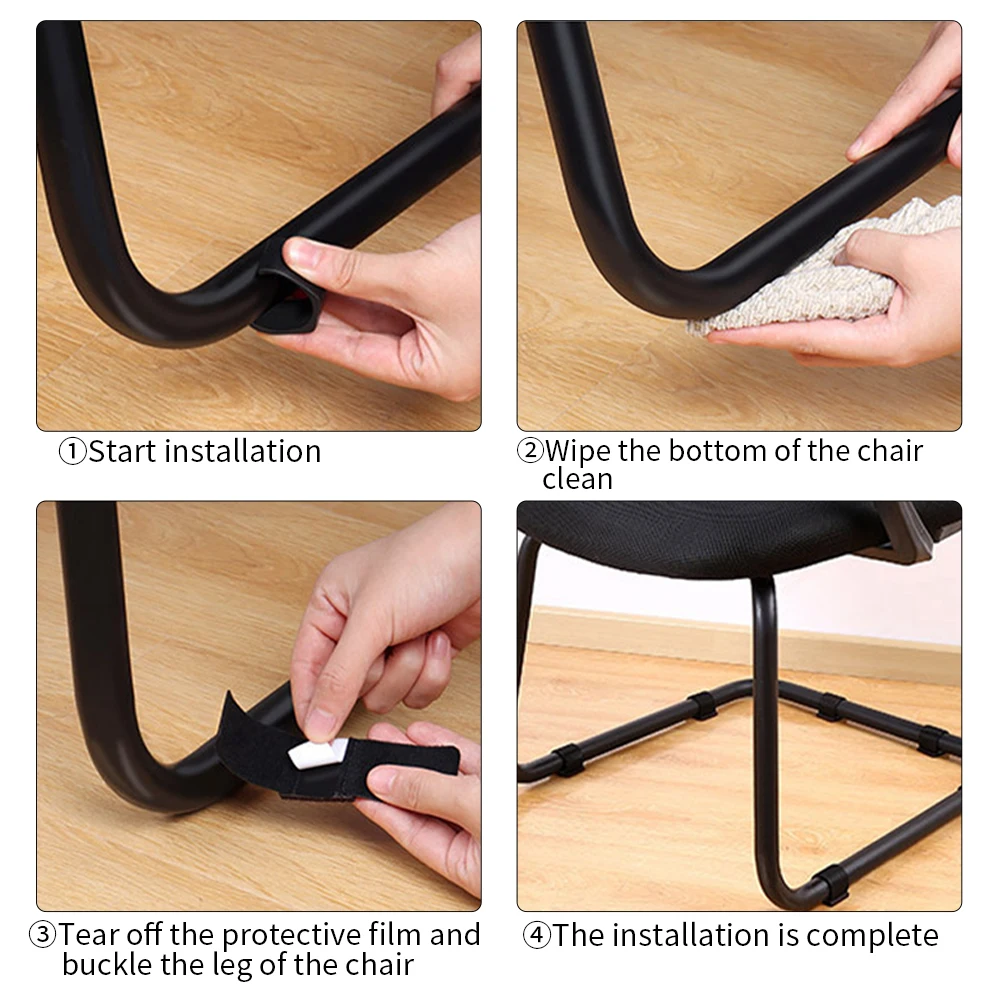 ①Start installation

②Wipe the bottom of the chair clean

③Tear off the protective film and buckle the leg of the chair

④The installation is complete