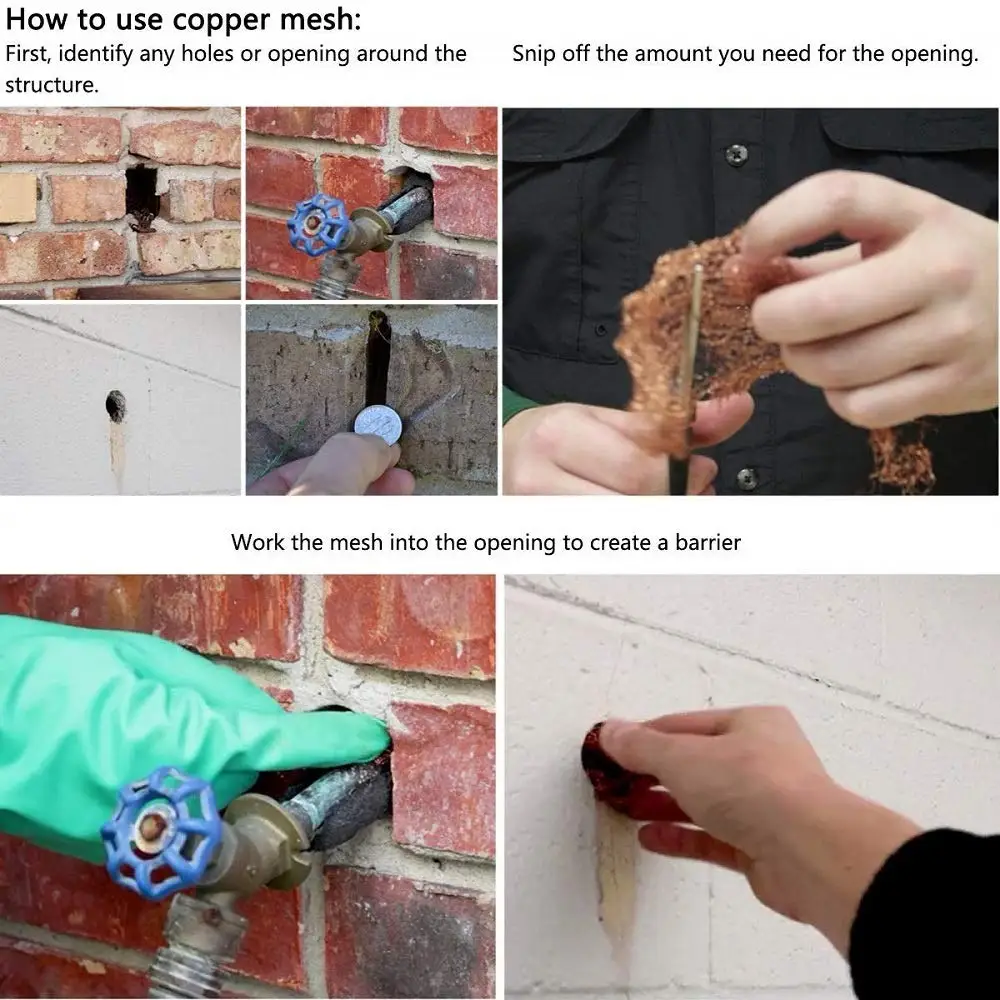 How to use copper mesh:
First, identify any holes or opening around the structure.

Snip off the amount you need for the opening.

Work the mesh into the opening to create a barrier