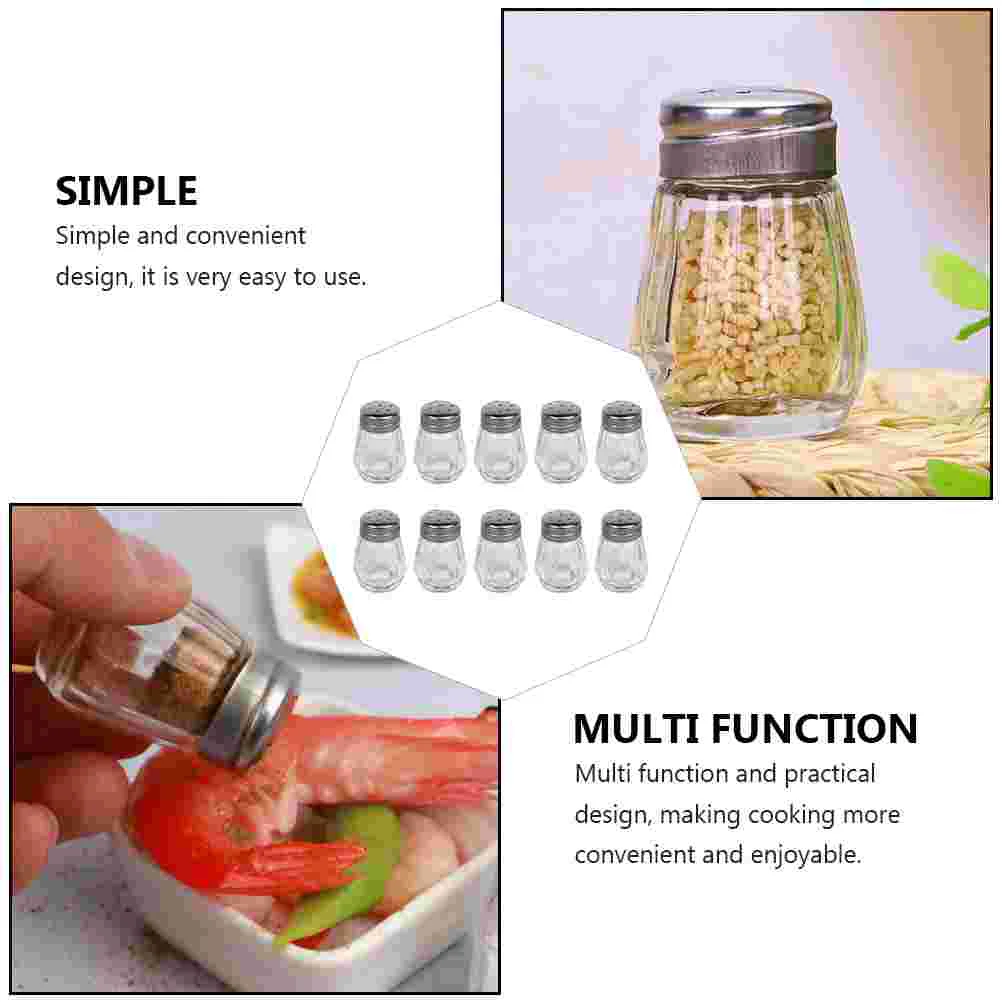 SIMPLE
Simple and convenient design, it is very easy to use.

MULTI FUNCTION
Multi function and practical design, making cooking more convenient and enjoyable.