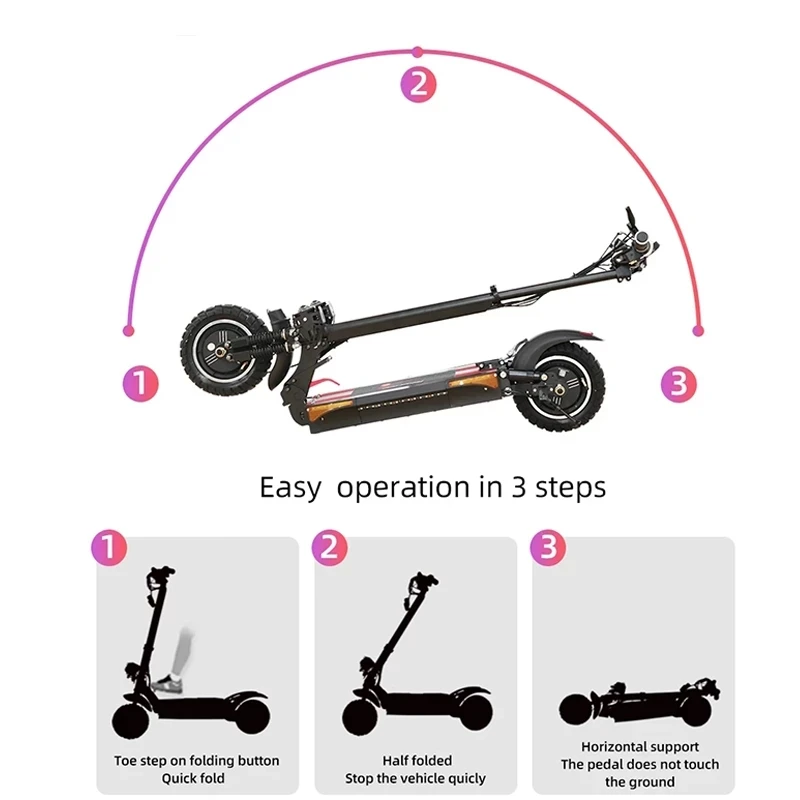 2

1

3

Easy operation in 3 steps

1

Toe step on folding button
Quick fold

2

Half folded
Stop the vehicle quicly

3

Horizontal support
The pedal does not touch the ground