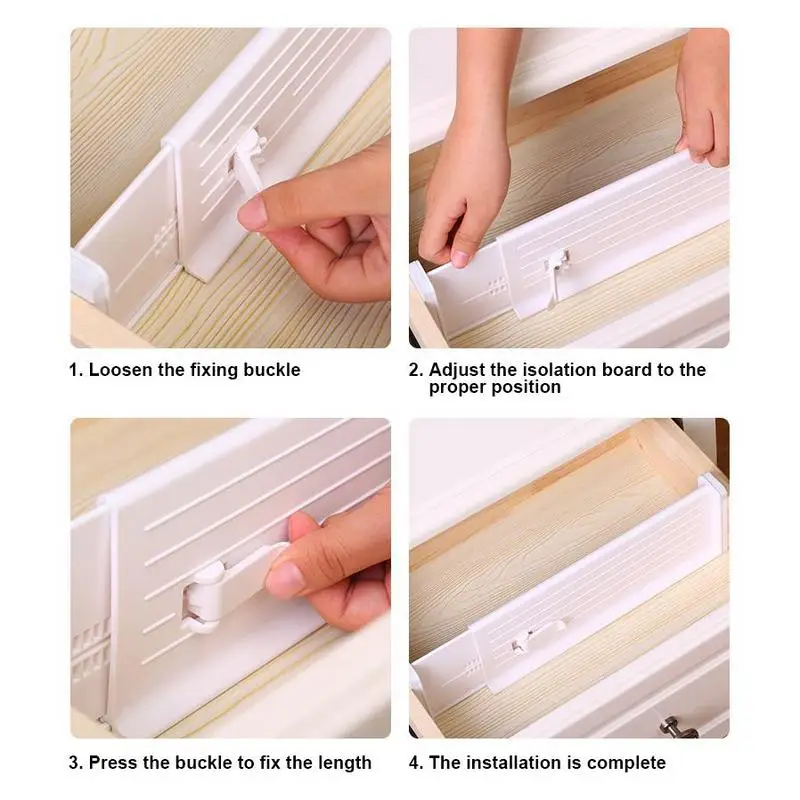 1. Loosen the fixing buckle

2. Adjust the isolation board to the proper position

3. Press the buckle to fix the length

4. The installation is complete