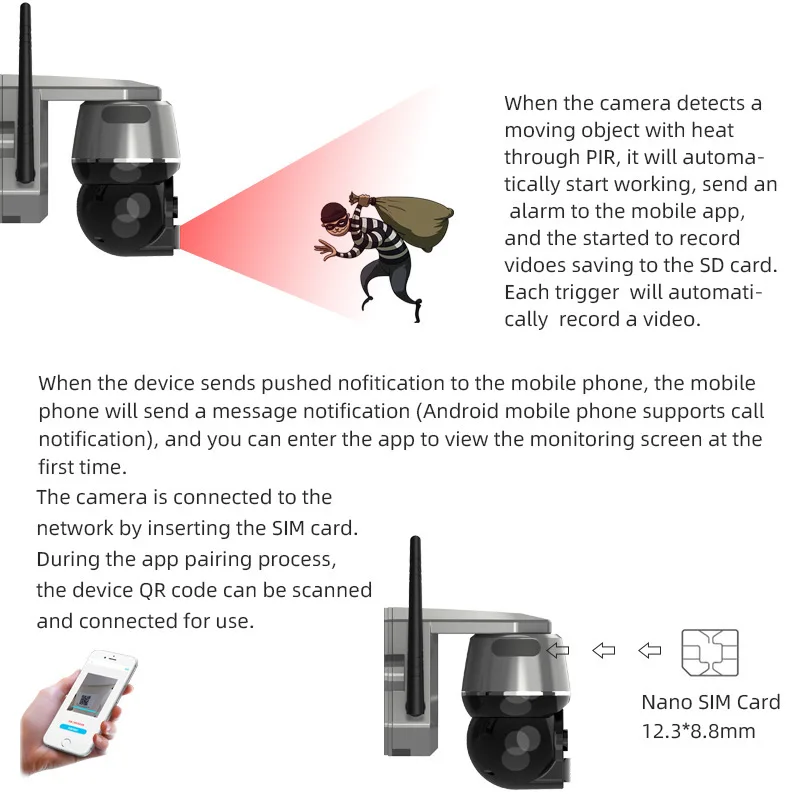 When the camera detects a moving object with heat through PIR, it will automatically start working, send an alarm to the mobile app, and the started to record vidoes saving to the SD card. Each trigger will automatically record a video.

When the device sends pushed nofitication to the mobile phone, the mobile phone will send a message notification (Android mobile phone supports call notification), and you can enter the app to view the monitoring screen at the first time.

The camera is connected to the network by inserting the SIM card. During the app pairing process, the device QR code can be scanned and connected for use.

Nano SIM Card
12.3*8.8mm