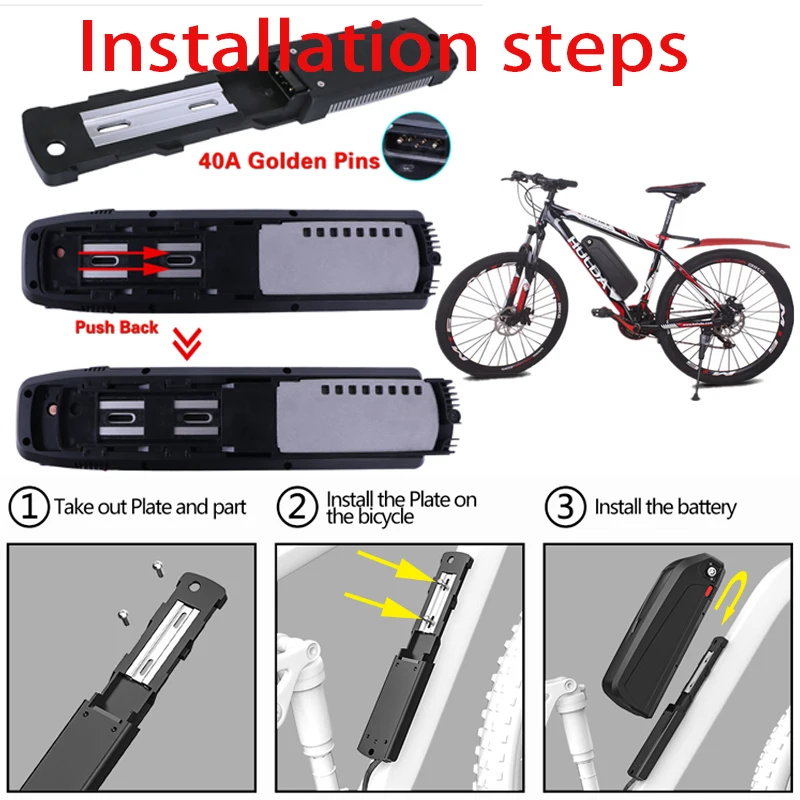 Installation steps

40A Golden Pins

Push Back

HOLDA

① Take out Plate and part

② Install the Plate on the bicycle

③ Install the battery