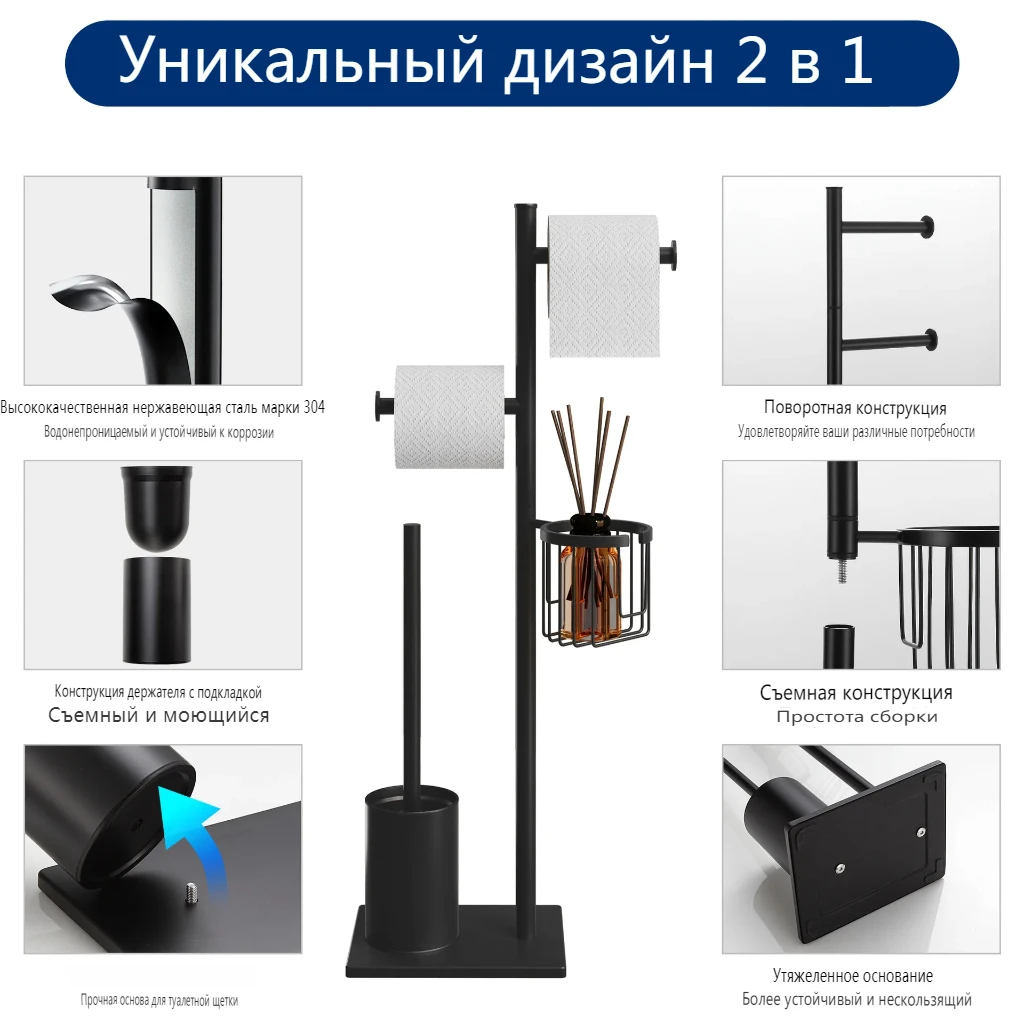 Уникальный дизайн 2 в 1

Высококачественная нержавеющая сталь марки 304
Водонепроницаемый и устойчивый к коррозии

Конструкция держателя с подкладкой
Съемный и моющийся

Прочная основа для туалетной щетки

Поворотная конструкция
Удовлетворяйте ваши различные потребности

Съемная конструкция
Простота сборки

Утяжеленное основание
Более устойчивый и нескользящий