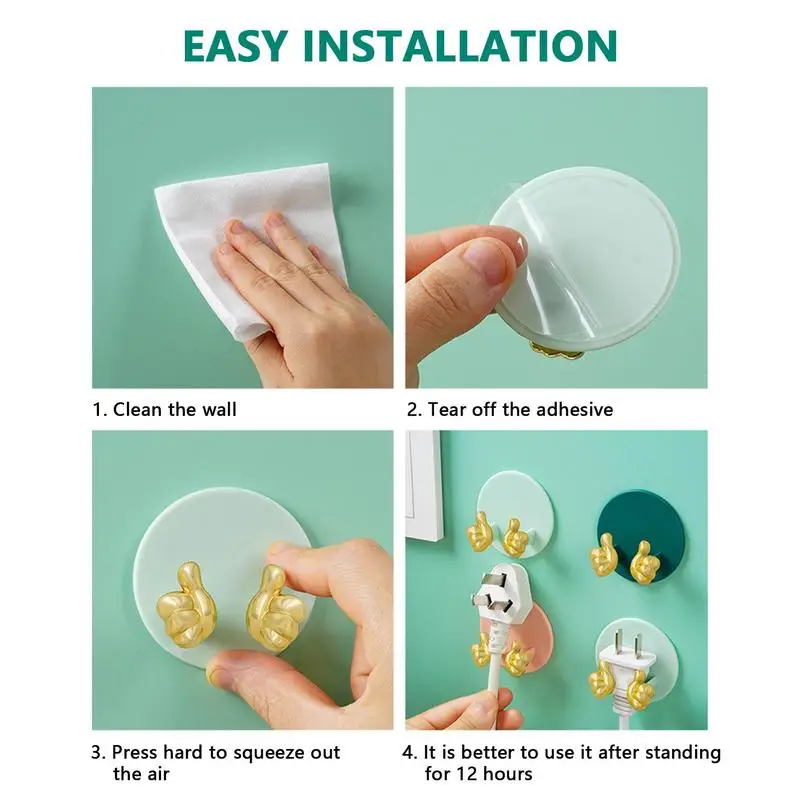 EASY INSTALLATION

1. Clean the wall

2. Tear off the adhesive

3. Press hard to squeeze out the air

4. It is better to use it after standing for 12 hours