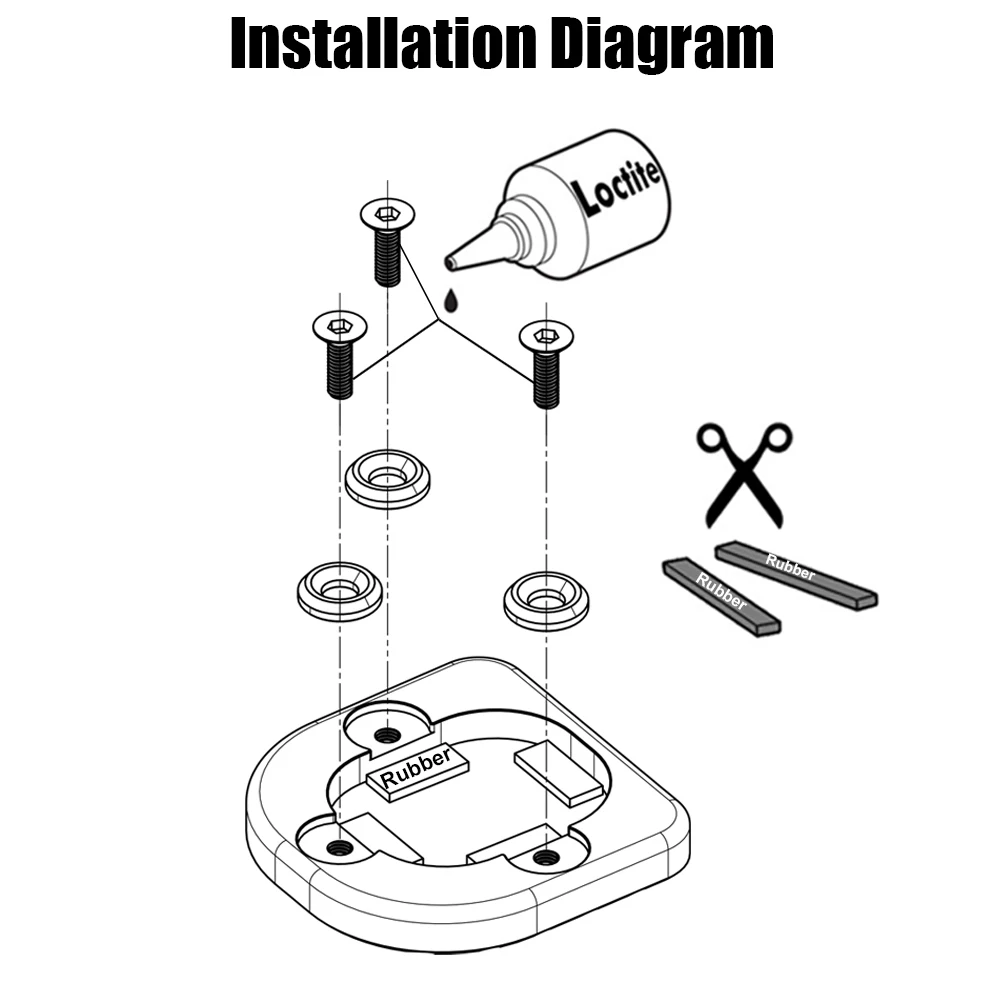 Installation Diagram

Loctite

Rubber

Rubber

Rubber