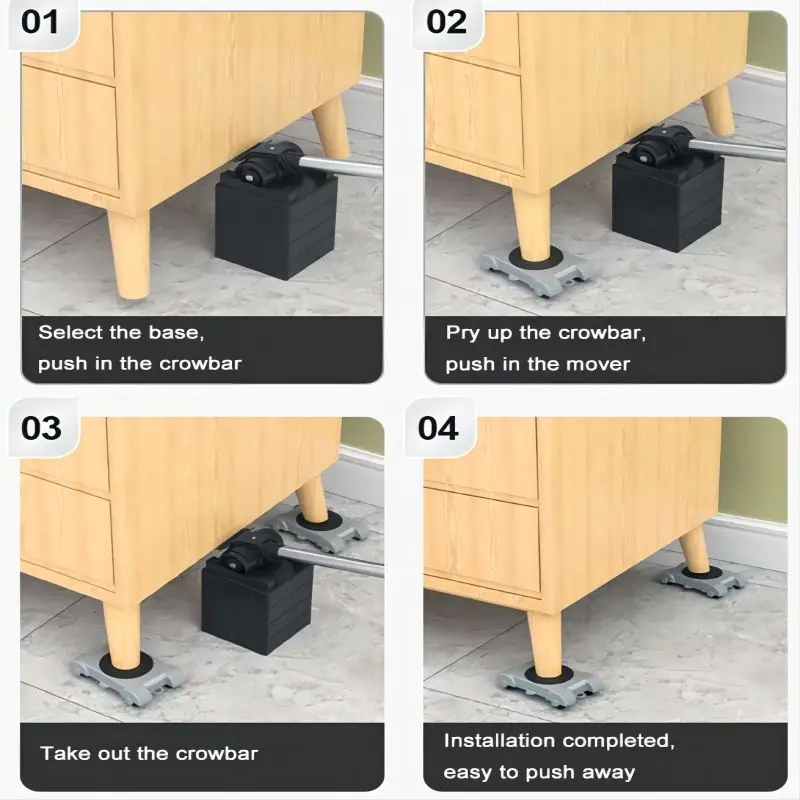 01

Select the base,
push in the crowbar

02

Pry up the crowbar,
push in the mover

03

Take out the crowbar

04

Installation completed,
easy to push away