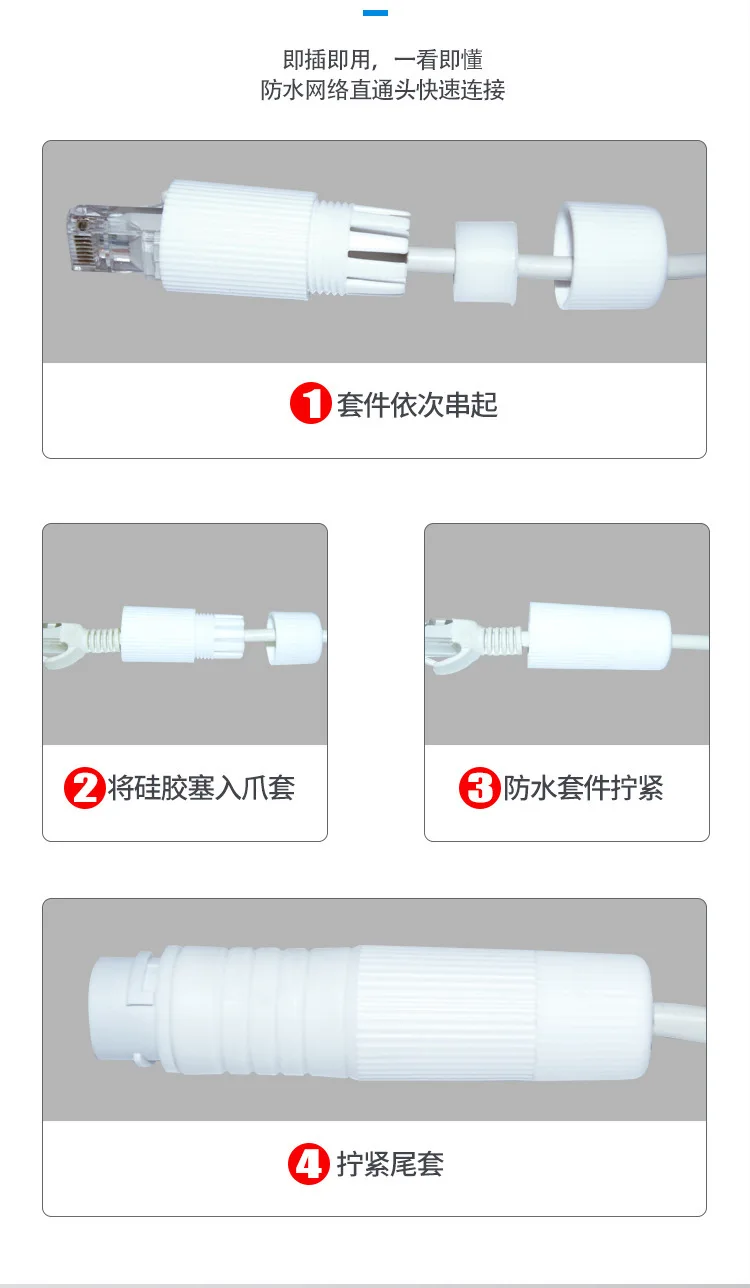 即插即用，一看即懂
防水网络直通头快速连接

1 套件依次串起

2 将硅胶塞入爪套

3 防水套件拧紧

4 拧紧尾套