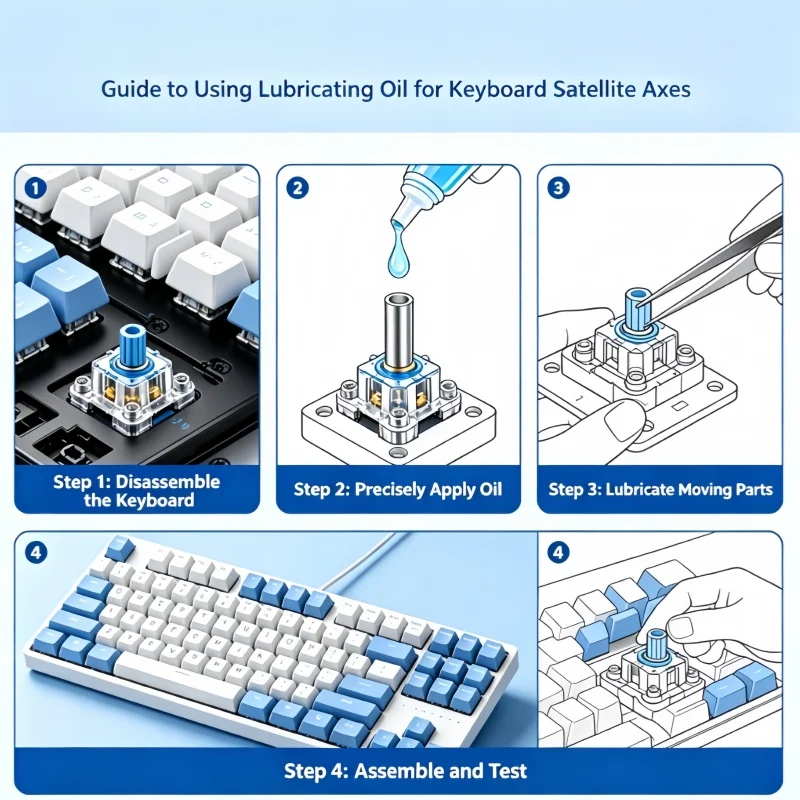 Guide to Using Lubricating Oil for Keyboard Satellite Axes

1

Step 1: Disassemble the Keyboard

2

Step 2: Precisely Apply Oil

3

Step 3: Lubricate Moving Parts

4

4

Step 4: Assemble and Test