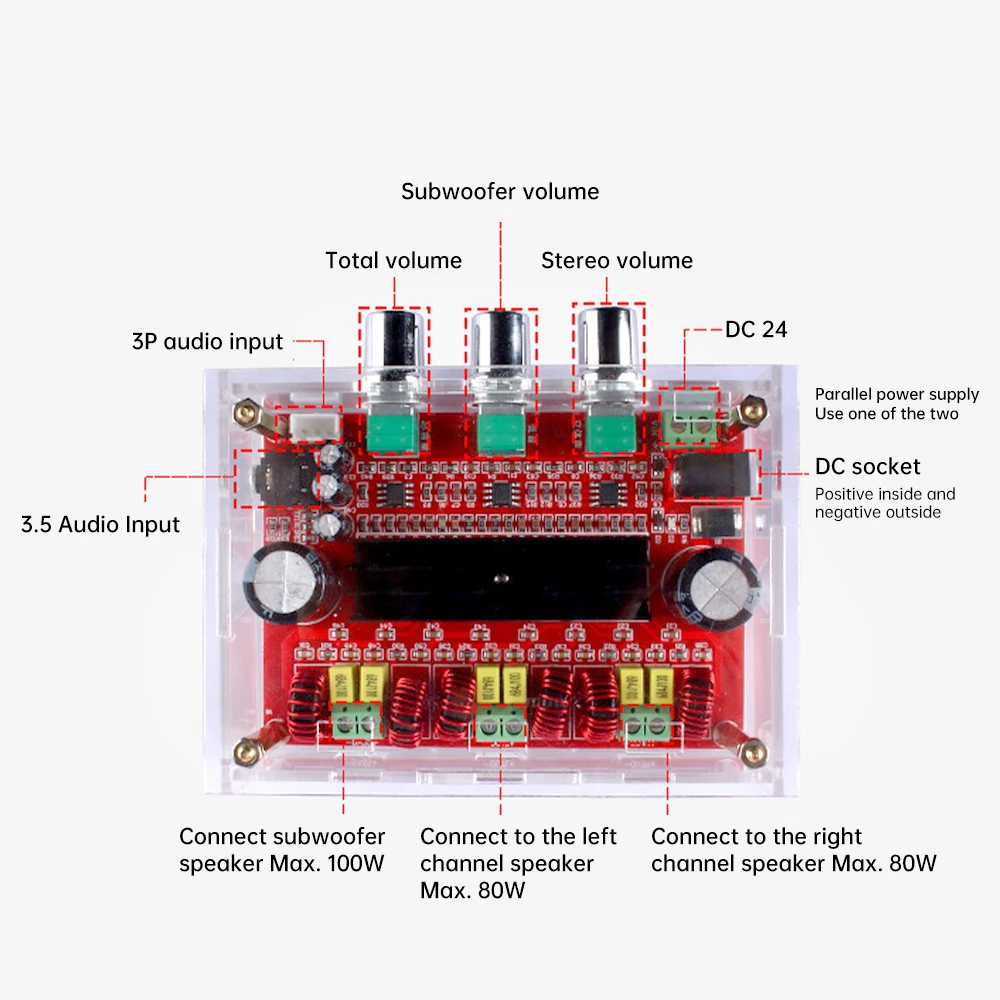 Subwoofer volume

Total volume

Stereo volume

3P audio input

DC 24

Parallel power supply
Use one of the two

DC socket

Positive inside and negative outside

3.5 Audio Input

Connect subwoofer speaker Max. 100W

Connect to the left channel speaker Max. 80W

Connect to the right channel speaker Max. 80W