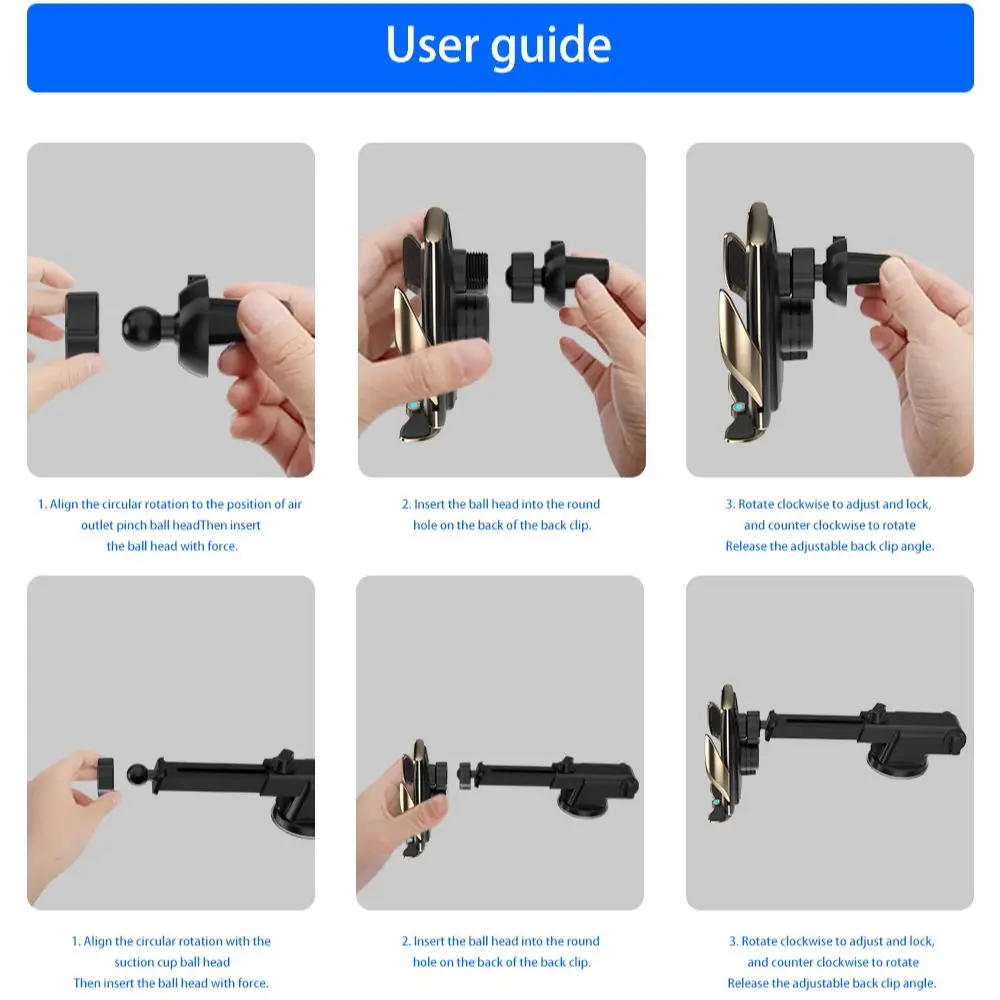 User guide

1. Align the circular rotation to the position of air outlet pinch ball headThen insert the ball head with force.

2. Insert the ball head into the round hole on the back of the back clip.

3. Rotate clockwise to adjust and lock, and counter clockwise to rotate Release the adjustable back clip angle.

1. Align the circular rotation with the suction cup ball head Then insert the ball head with force.

2. Insert the ball head into the round hole on the back of the back clip.

3. Rotate clockwise to adjust and lock, and counter clockwise to rotate Release the adjustable back clip angle.