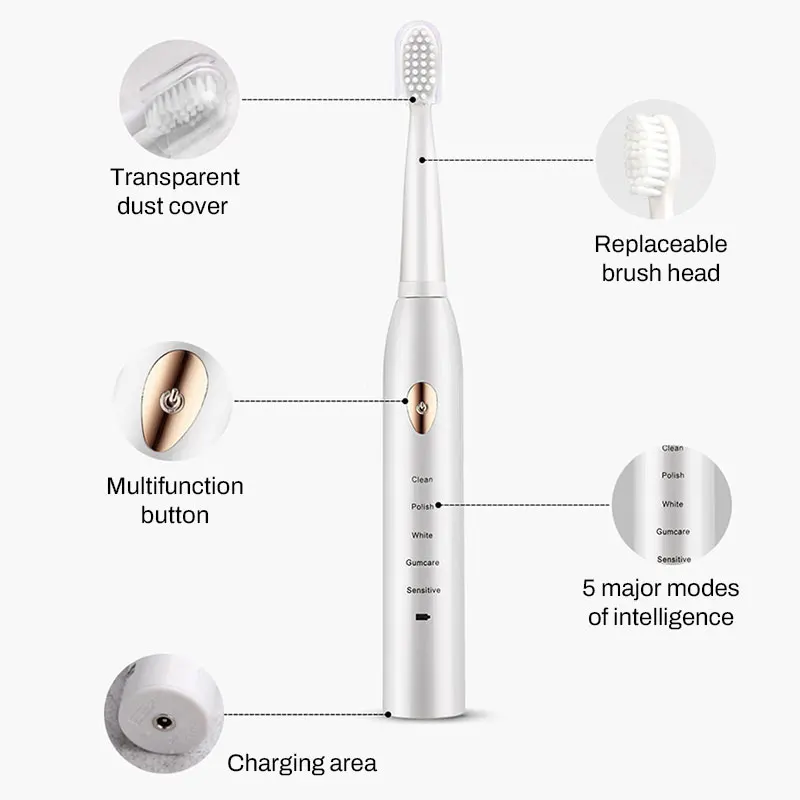 Transparent dust cover

Replaceable brush head

Multifunction button

Clean
Polish
White
Gumcare
Sensitive

Clean
Polish
White
Gumcare
Sensitive

5 major modes of intelligence

Charging area