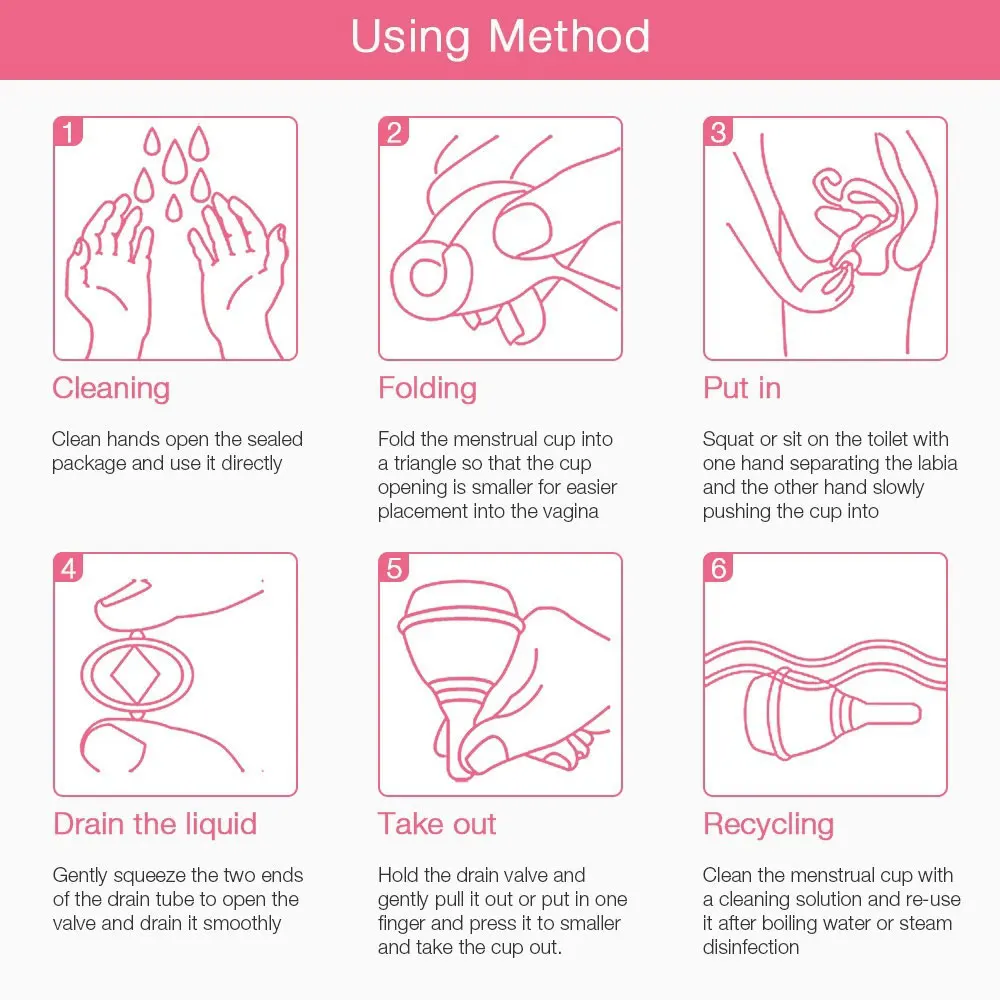 Using Method

1

Cleaning

Clean hands open the sealed package and use it directly

2

Folding

Fold the menstrual cup into a triangle so that the cup opening is smaller for easier placement into the vagina

3

Put in

Squat or sit on the toilet with one hand separating the labia and the other hand slowly pushing the cup into

4

Drain the liquid

Gently squeeze the two ends of the drain tube to open the valve and drain it smoothly

5

Take out

Hold the drain valve and gently pull it out or put in one finger and press it to smaller and take the cup out.

6

Recycling

Clean the menstrual cup with a cleaning solution and re-use it after boiling water or steam disinfection