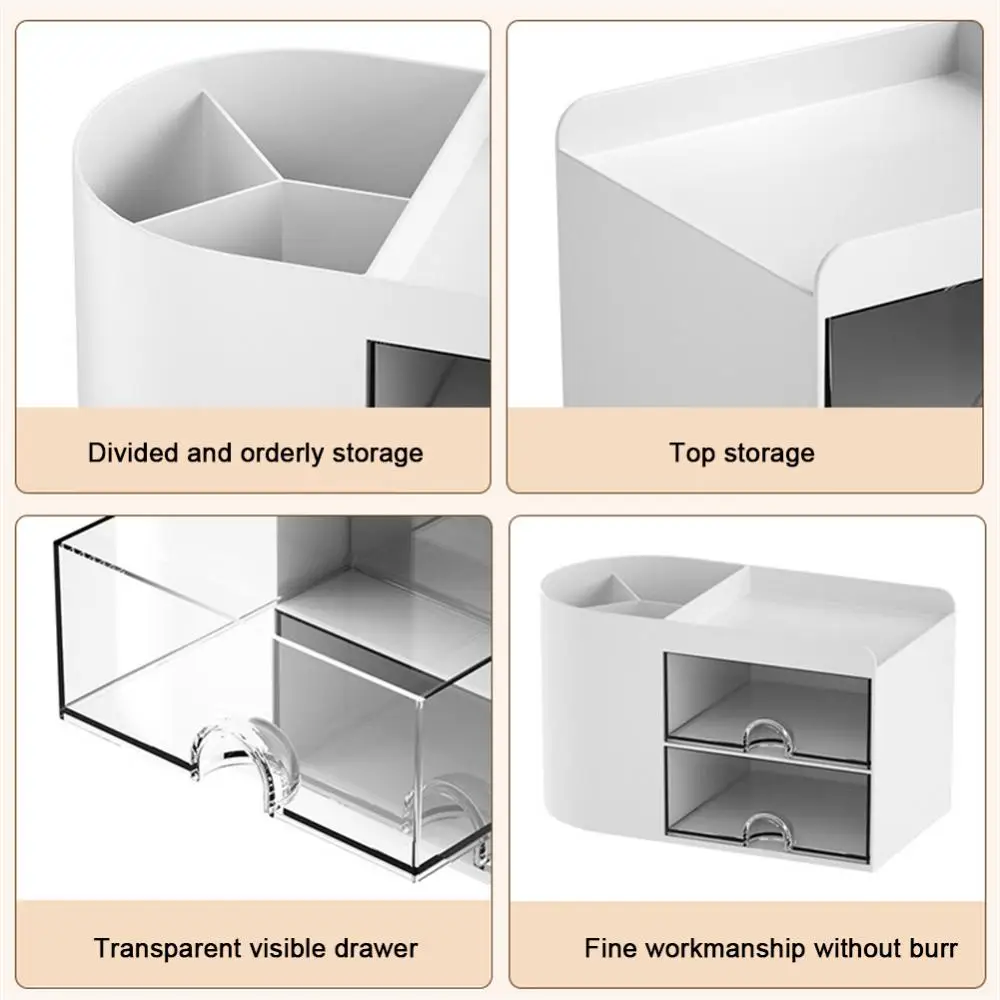 Divided and orderly storage

Top storage

Transparent visible drawer

Fine workmanship without burr