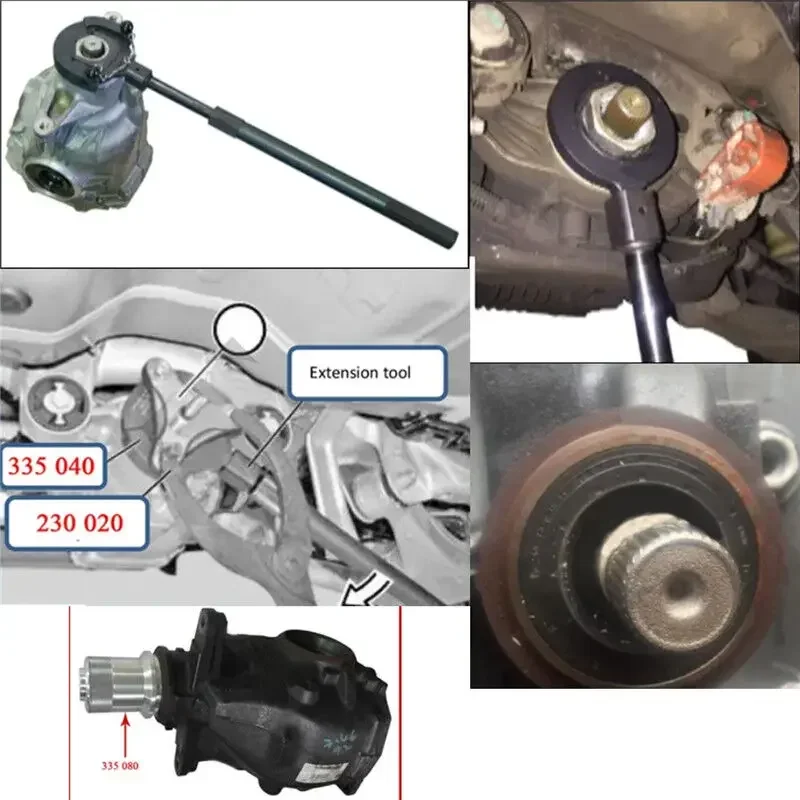 Extension tool

335 040

230 020

335 080