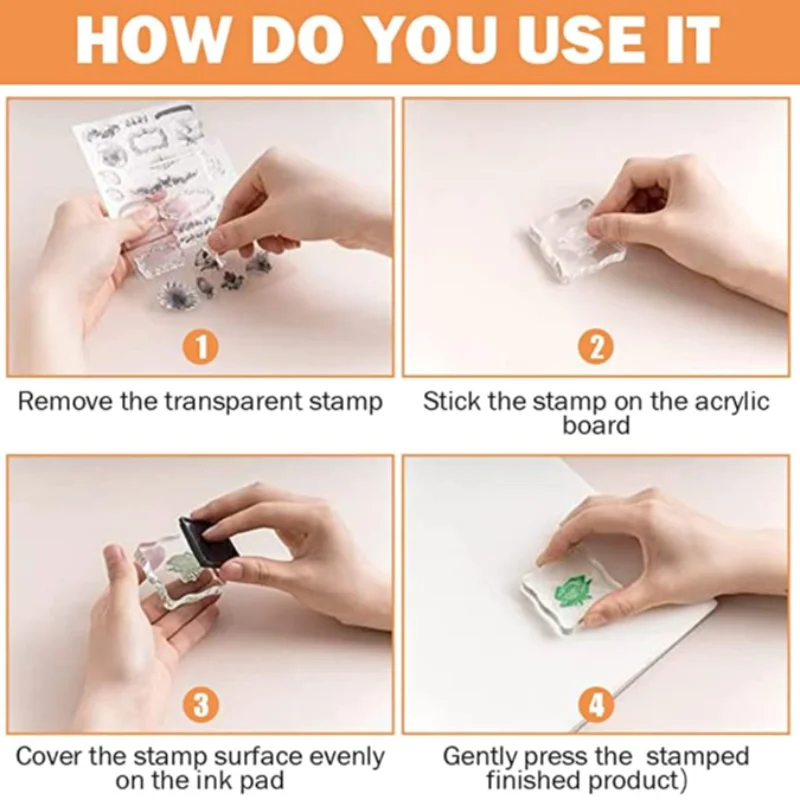 HOW DO YOU USE IT

1

Remove the transparent stamp

2

Stick the stamp on the acrylic board

3

Cover the stamp surface evenly on the ink pad

4

Gently press the stamped finished product)