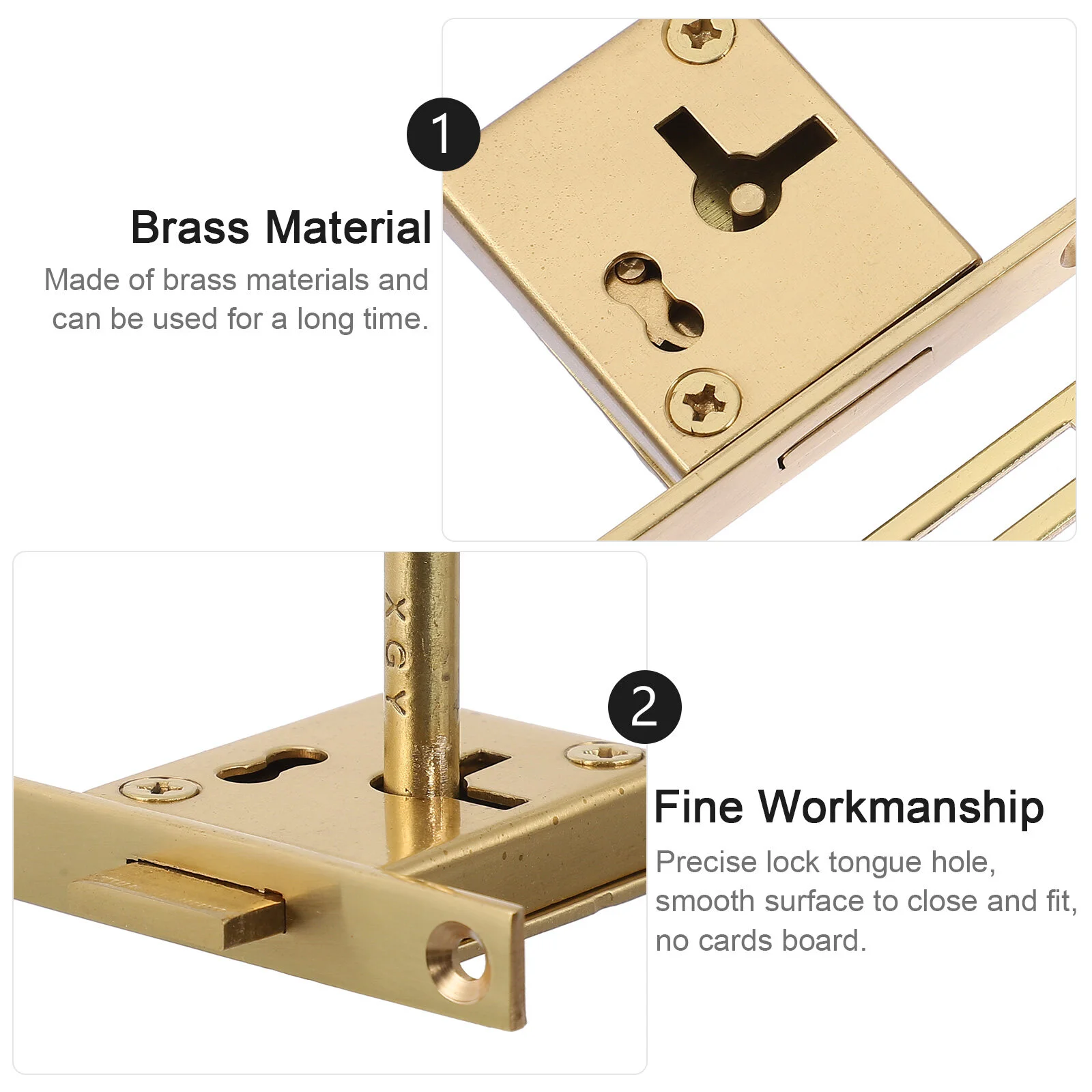 1

Brass Material

Made of brass materials and can be used for a long time.

XGY

2

Fine Workmanship

Precise lock tongue hole, smooth surface to close and fit, no cards board.