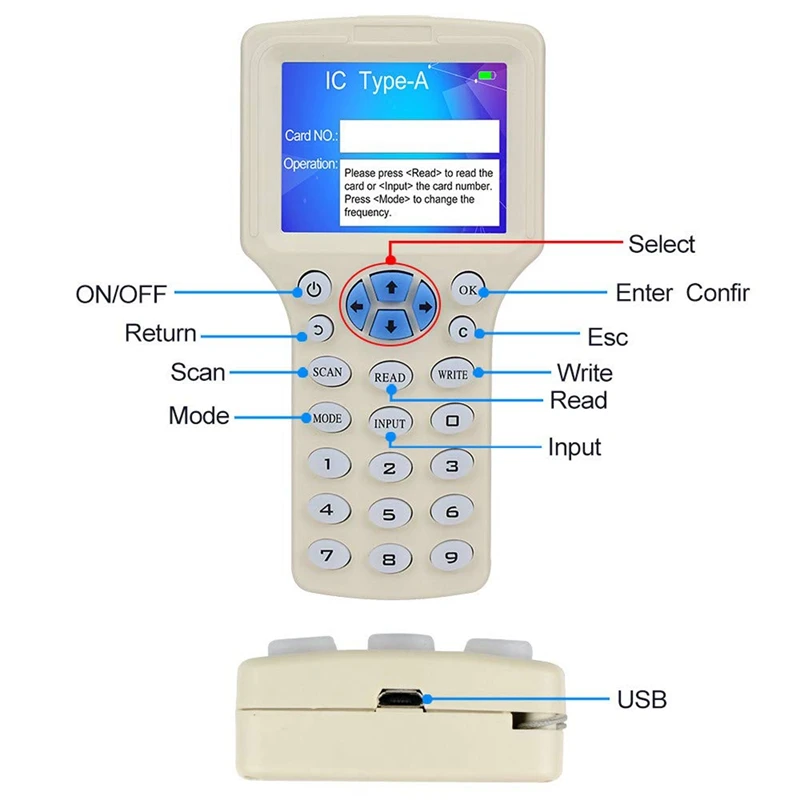 IC Type-A

Card NO.:

Operation: Please press <Read> to read the card or <Input> the card number. Press <Mode> to change the frequency.

Select

ON/OFF

OK

Enter Confir

Return

C

Esc

Scan

SCAN

READ

WRITE

Write

Read

Mode

MODE

INPUT

0

Input

1 2 3

4 5 6

7 8 9

USB