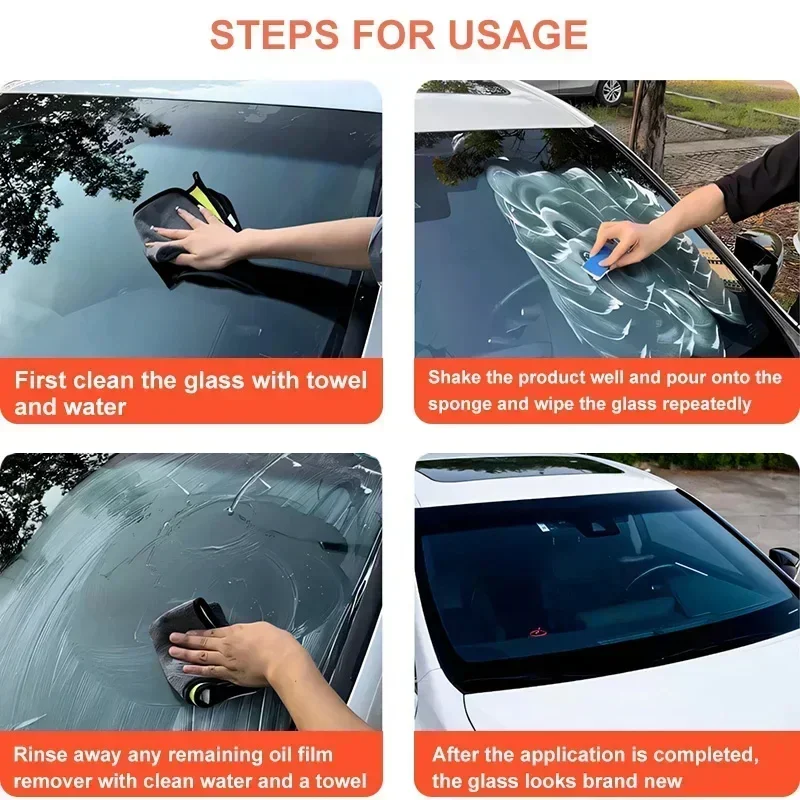 STEPS FOR USAGE

First clean the glass with towel and water

Shake the product well and pour onto the sponge and wipe the glass repeatedly

Rinse away any remaining oil film remover with clean water and a towel

After the application is completed, the glass looks brand new