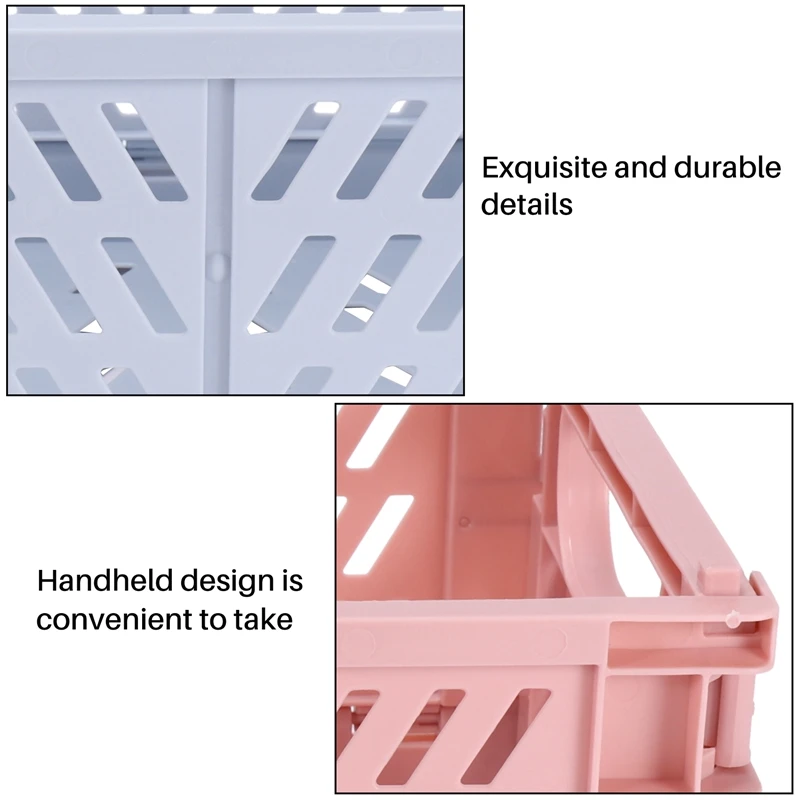 Exquisite and durable details

Handheld design is convenient to take